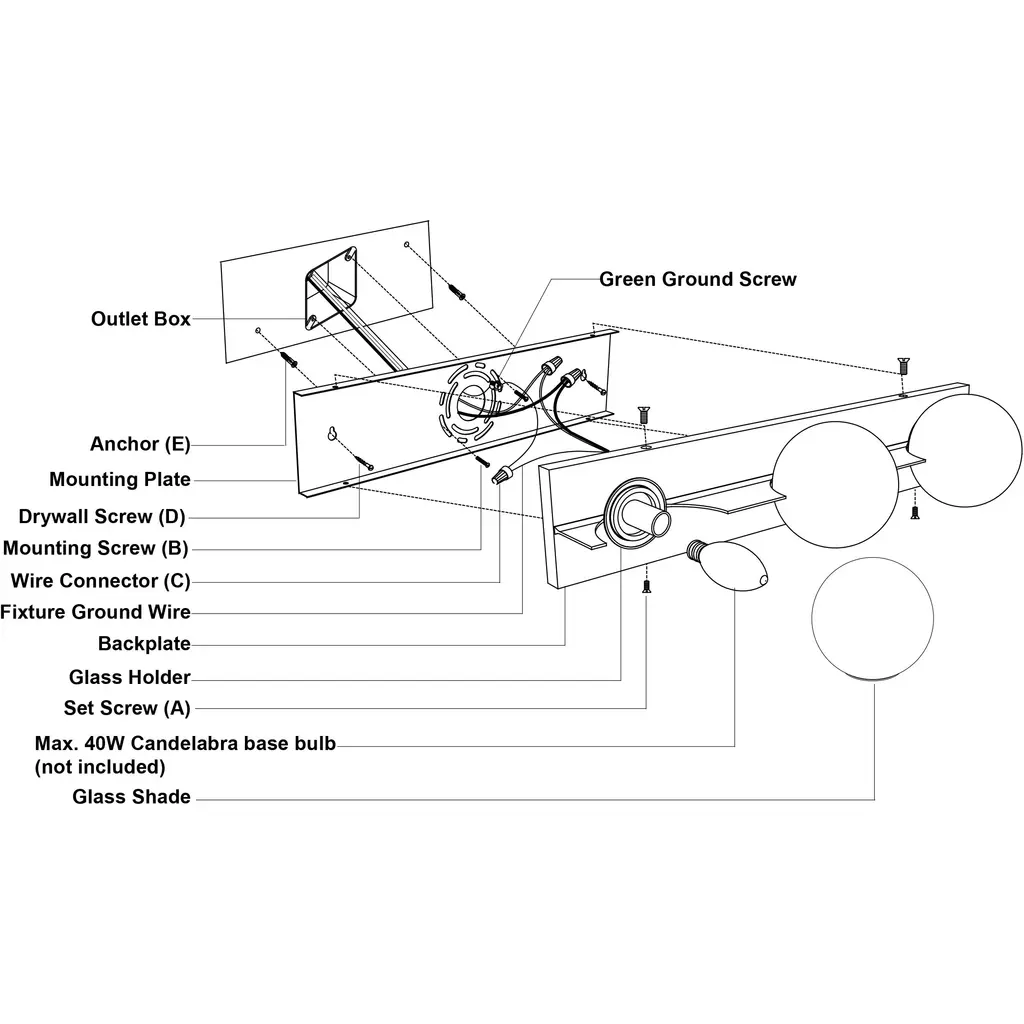 Green Ground Screw
Outlet Box
Anchor (E)
Mounting Plate
Drywall Screw (D)
Mounting Screw (B)
Wire Connector (C)
Fixture Ground Wire
Backplate
Glass Holder
Set Screw (A)
Max. 40W Candelabra base bulb
(not included)
Glass Shade