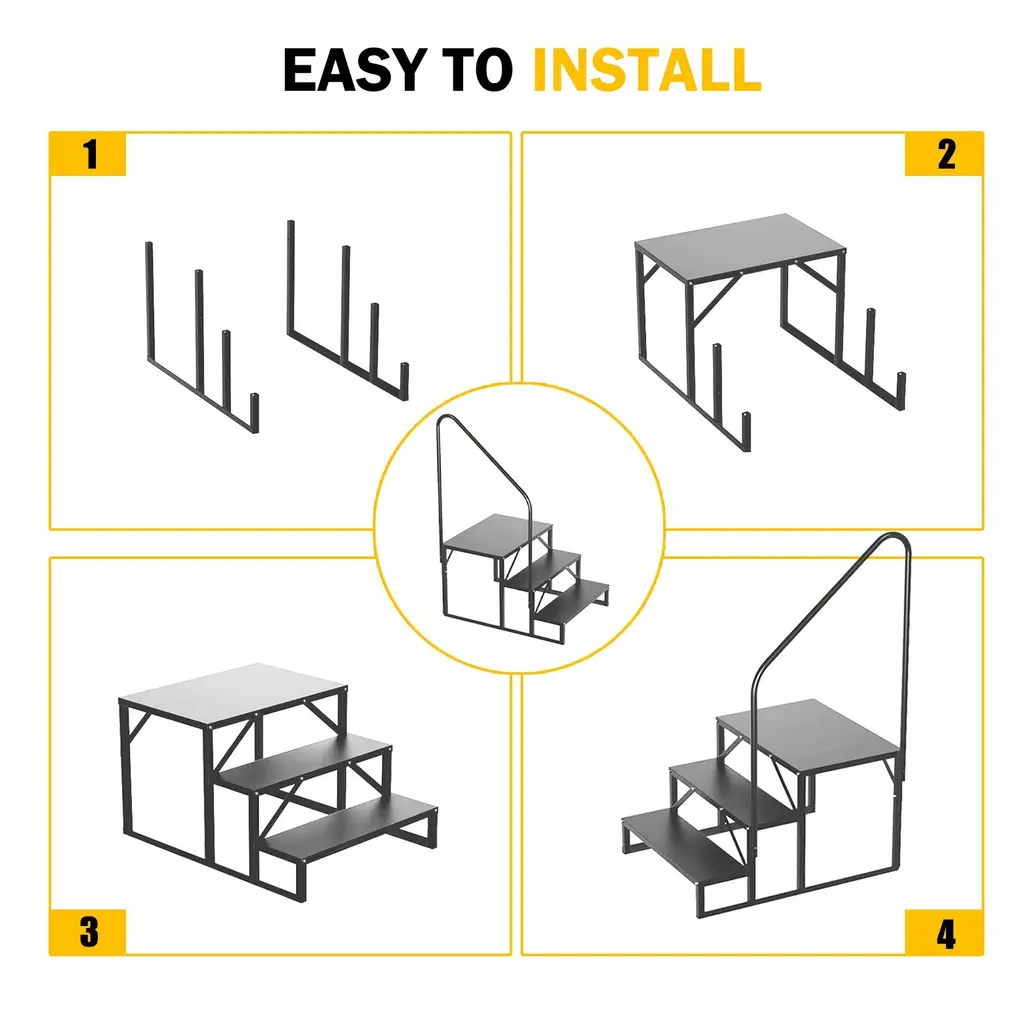 EASY TO INSTALL

1

2

3

4