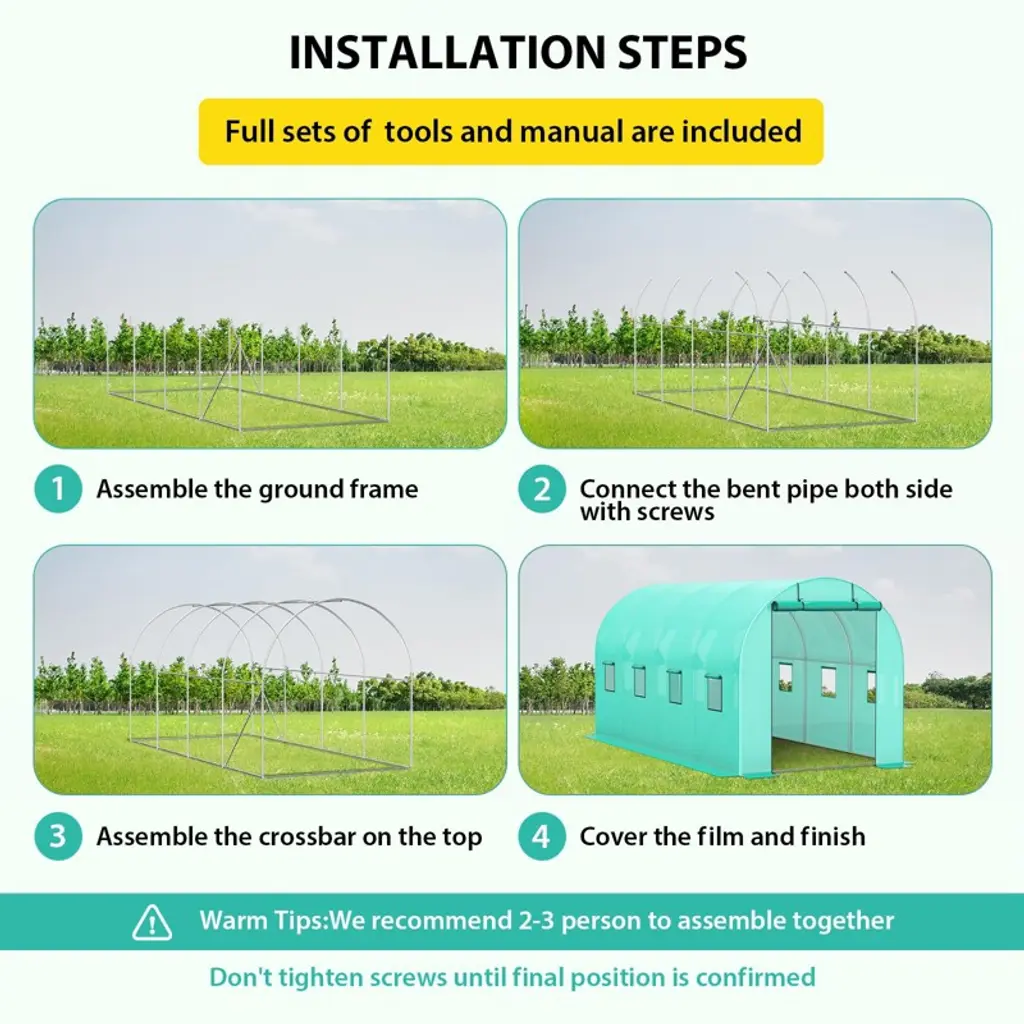 INSTALLATION STEPS

Full sets of tools and manual are included

1 Assemble the ground frame

2 Connect the bent pipe both side with screws

3 Assemble the crossbar on the top

4 Cover the film and finish

Warm Tips:We recommend 2-3 person to assemble together

Don't tighten screws until final position is confirmed