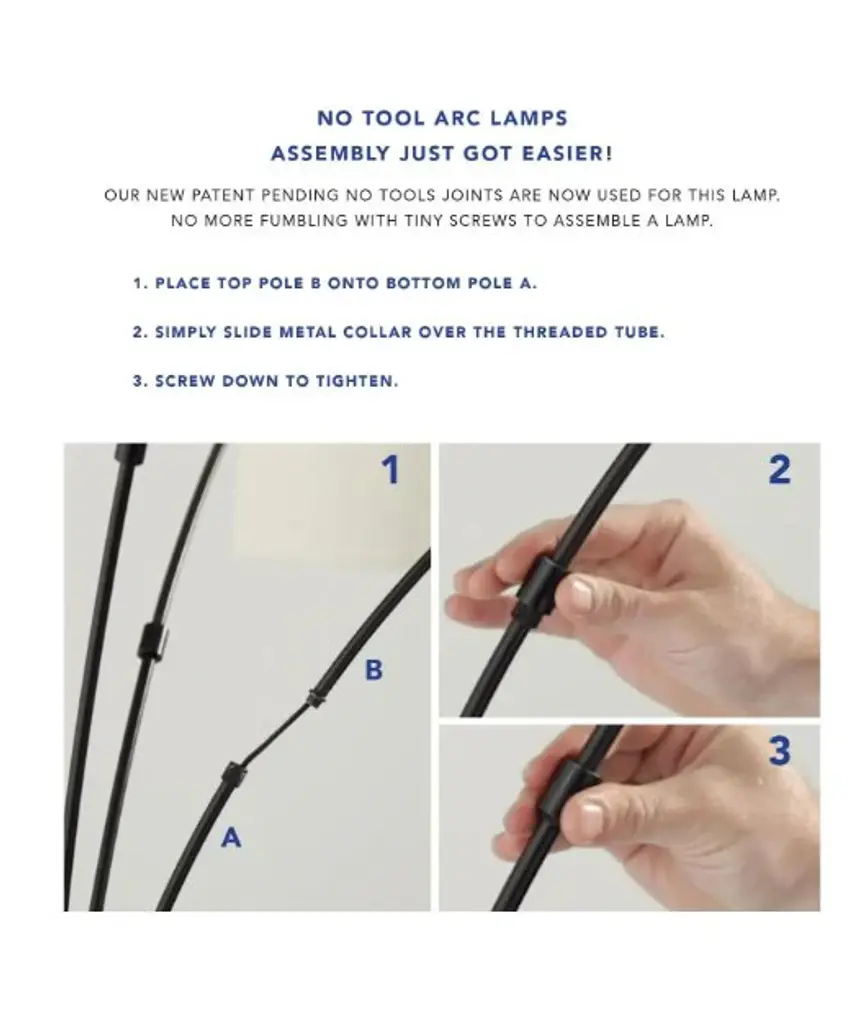 NO TOOL ARC LAMPS
ASSEMBLY JUST GOT EASIER!

OUR NEW PATENT PENDING NO TOOLS JOINTS ARE NOW USED FOR THIS LAMP. NO MORE FUMBLING WITH TINY SCREWS TO ASSEMBLE A LAMP.

1. PLACE TOP POLE B ONTO BOTTOM POLE A.

2. SIMPLY SLIDE METAL COLLAR OVER THE THREADED TUBE.

3. SCREW DOWN TO TIGHTEN.

1

B

A

2

3