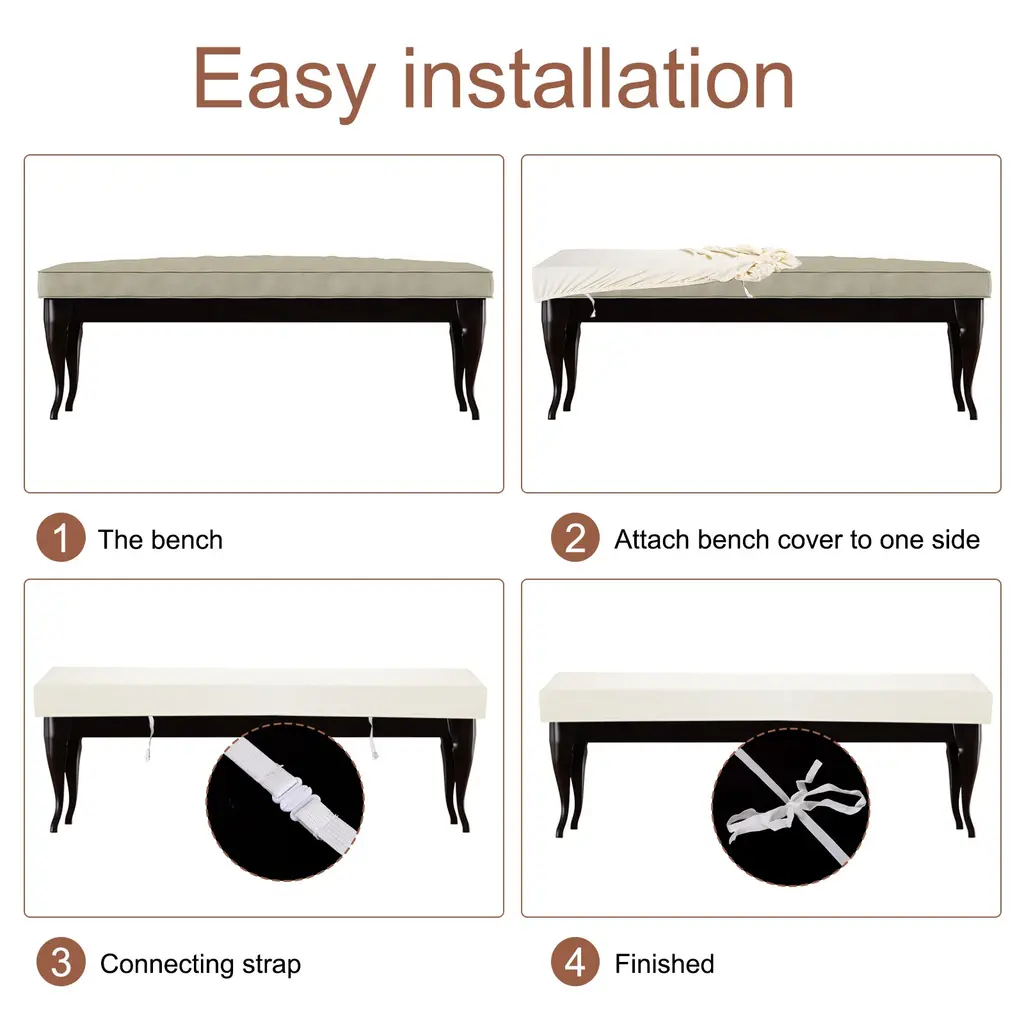 Easy installation

1 The bench

2 Attach bench cover to one side

3 Connecting strap

4 Finished