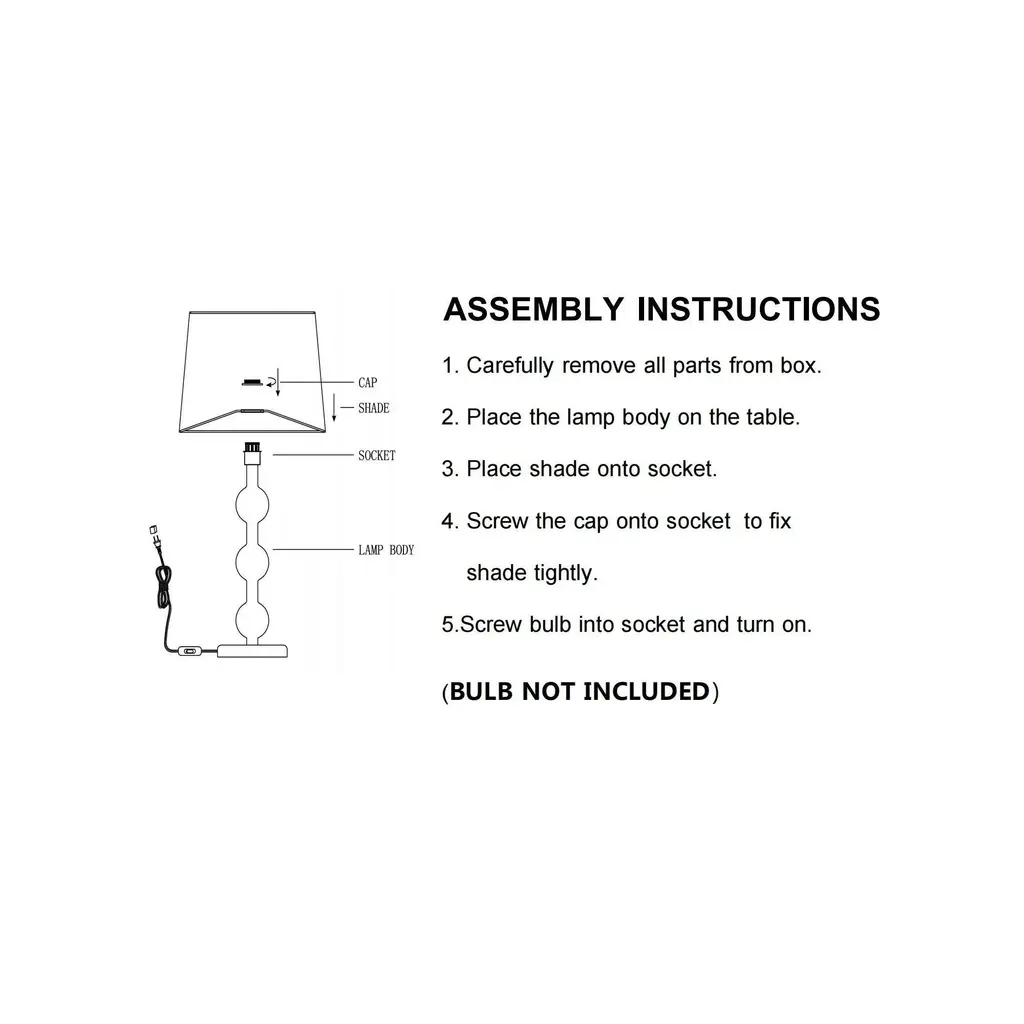 CAP
SHADE
SOCKET
LAMP BODY

ASSEMBLY INSTRUCTIONS

1. Carefully remove all parts from box.

2. Place the lamp body on the table.

3. Place shade onto socket.

4. Screw the cap onto socket to fix shade tightly.

5.Screw bulb into socket and turn on.

(BULB NOT INCLUDED)