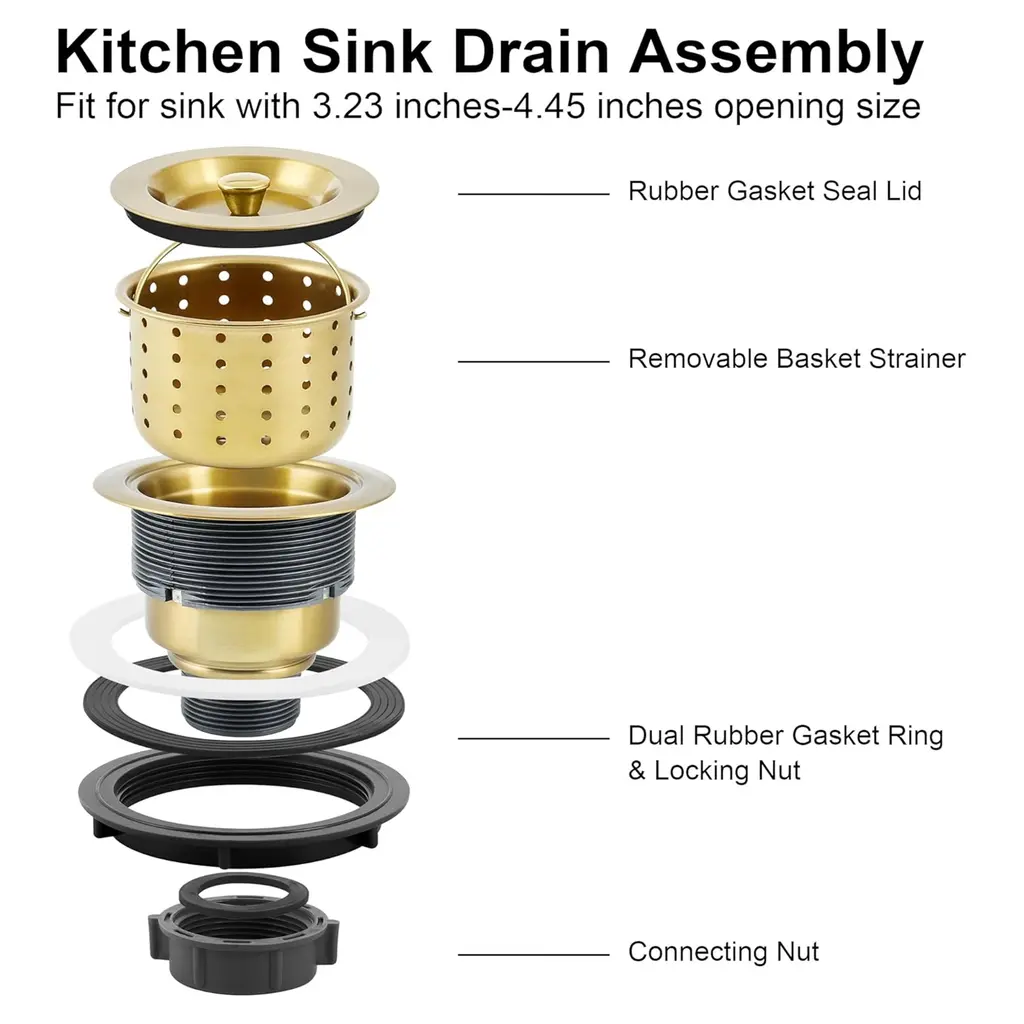 Kitchen Sink Drain Assembly
Fit for sink with 3.23 inches-4.45 inches opening size

Rubber Gasket Seal Lid

Removable Basket Strainer

Dual Rubber Gasket Ring & Locking Nut

Connecting Nut