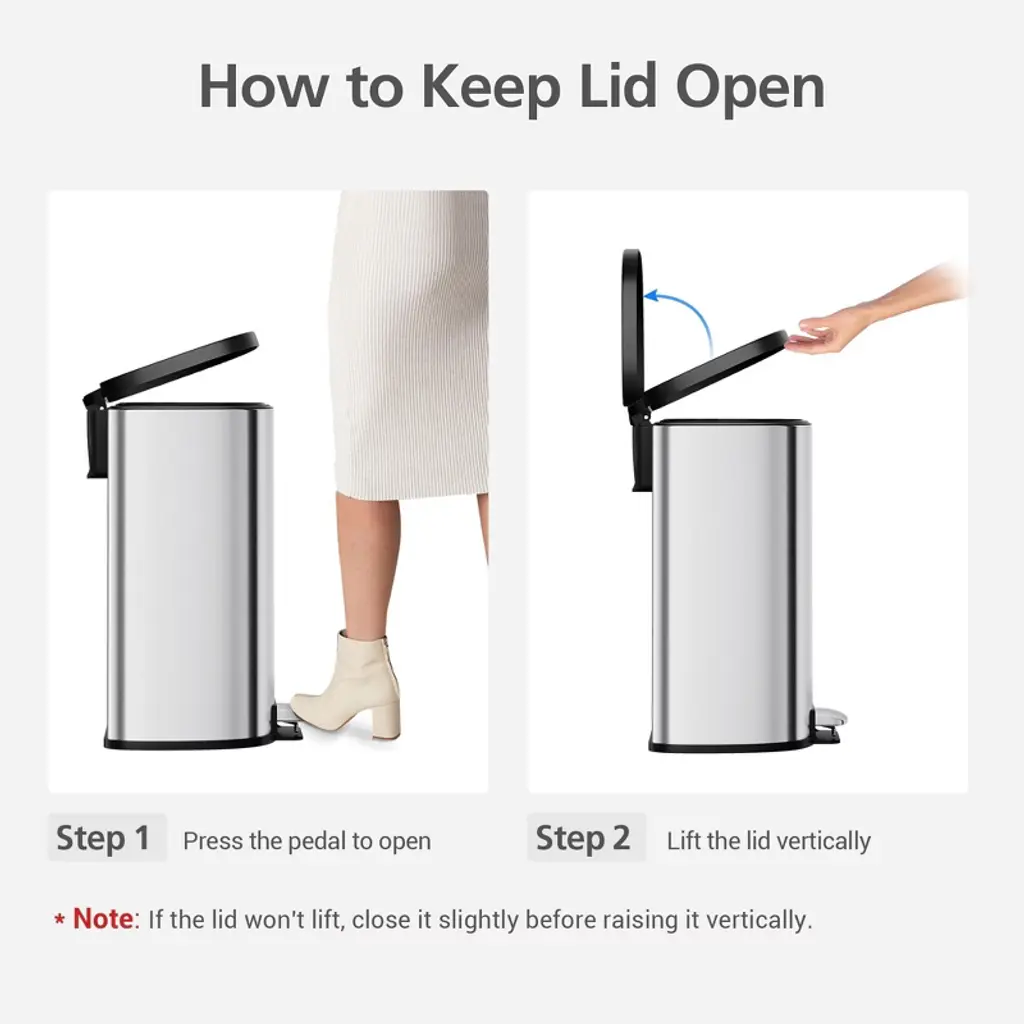 How to Keep Lid Open

Step 1 Press the pedal to open

Step 2 Lift the lid vertically

* Note: If the lid won't lift, close it slightly before raising it vertically.