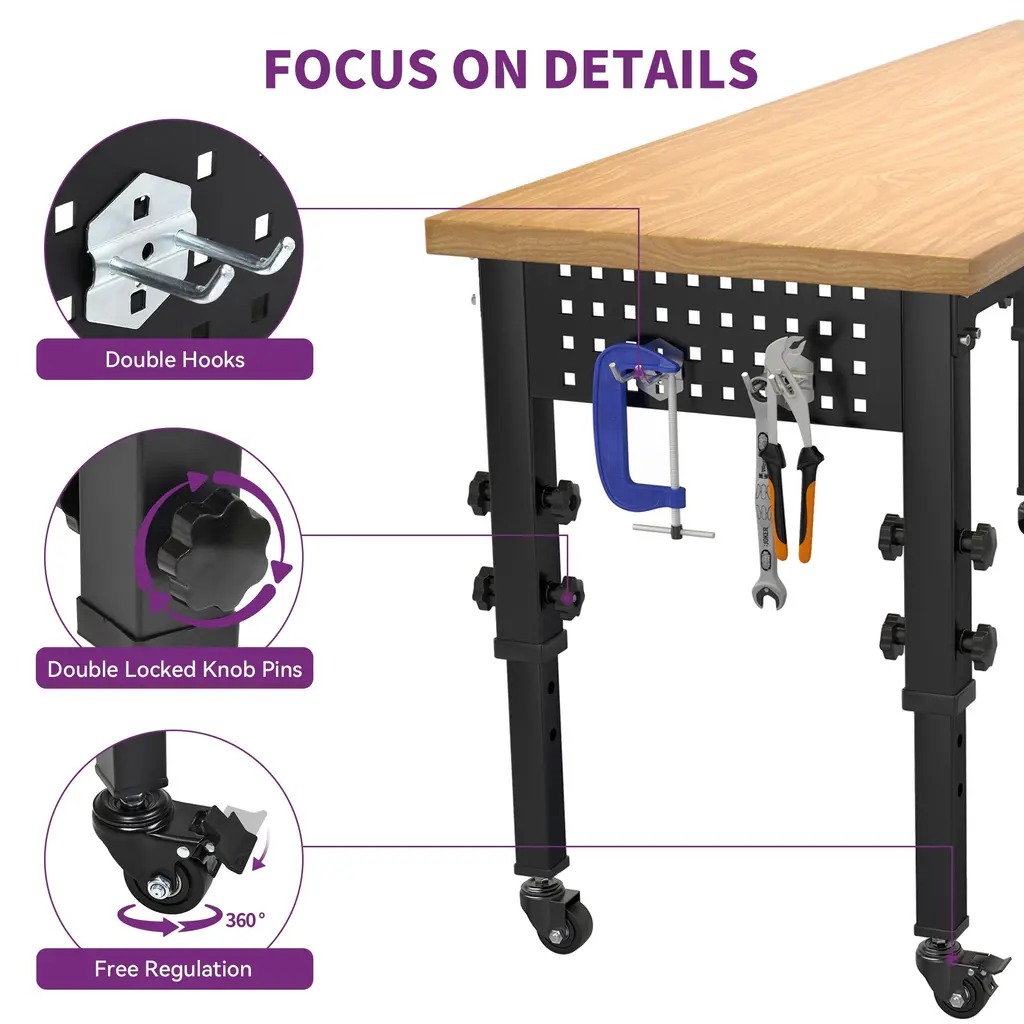 FOCUS ON DETAILS

Double Hooks

Double Locked Knob Pins

360°

Free Regulation