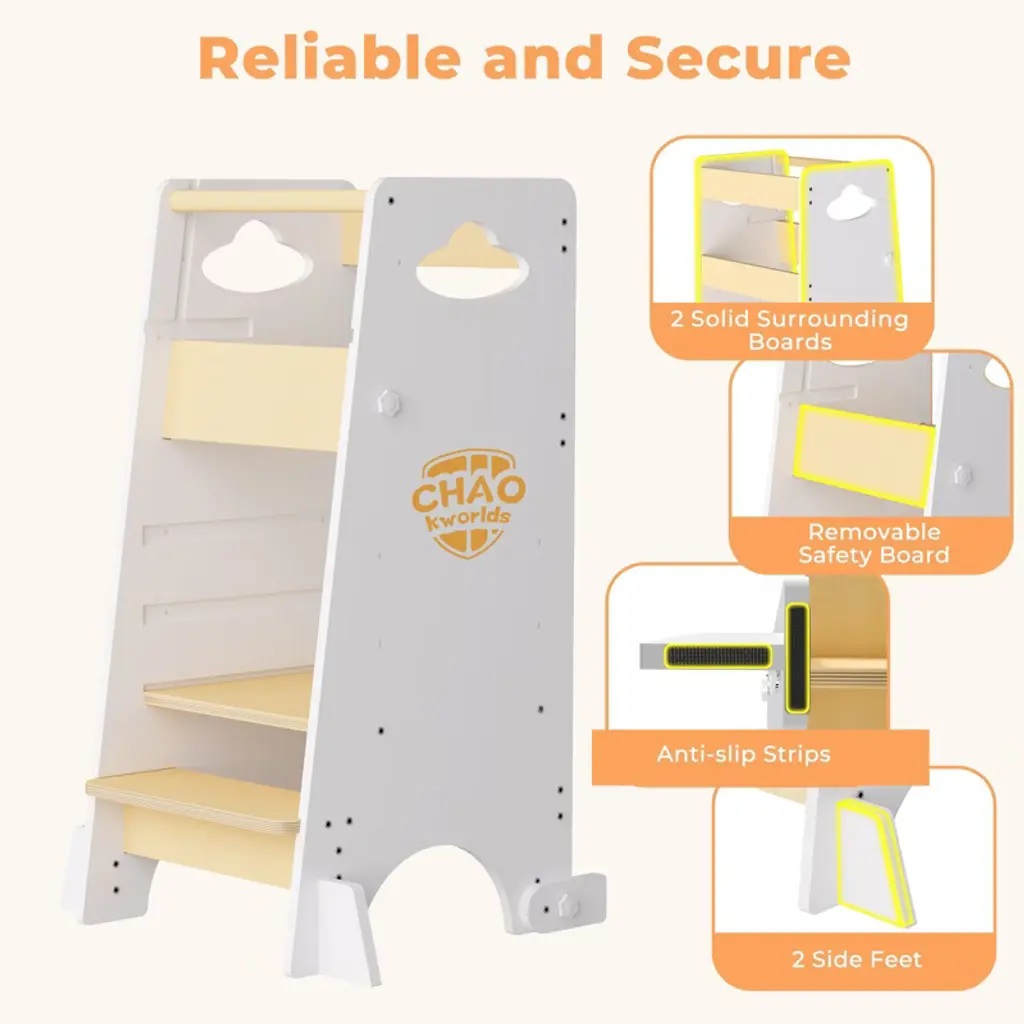 Reliable and Secure

CHAO Kworlds

2 Solid Surrounding Boards

Removable Safety Board

Anti-slip Strips

2 Side Feet