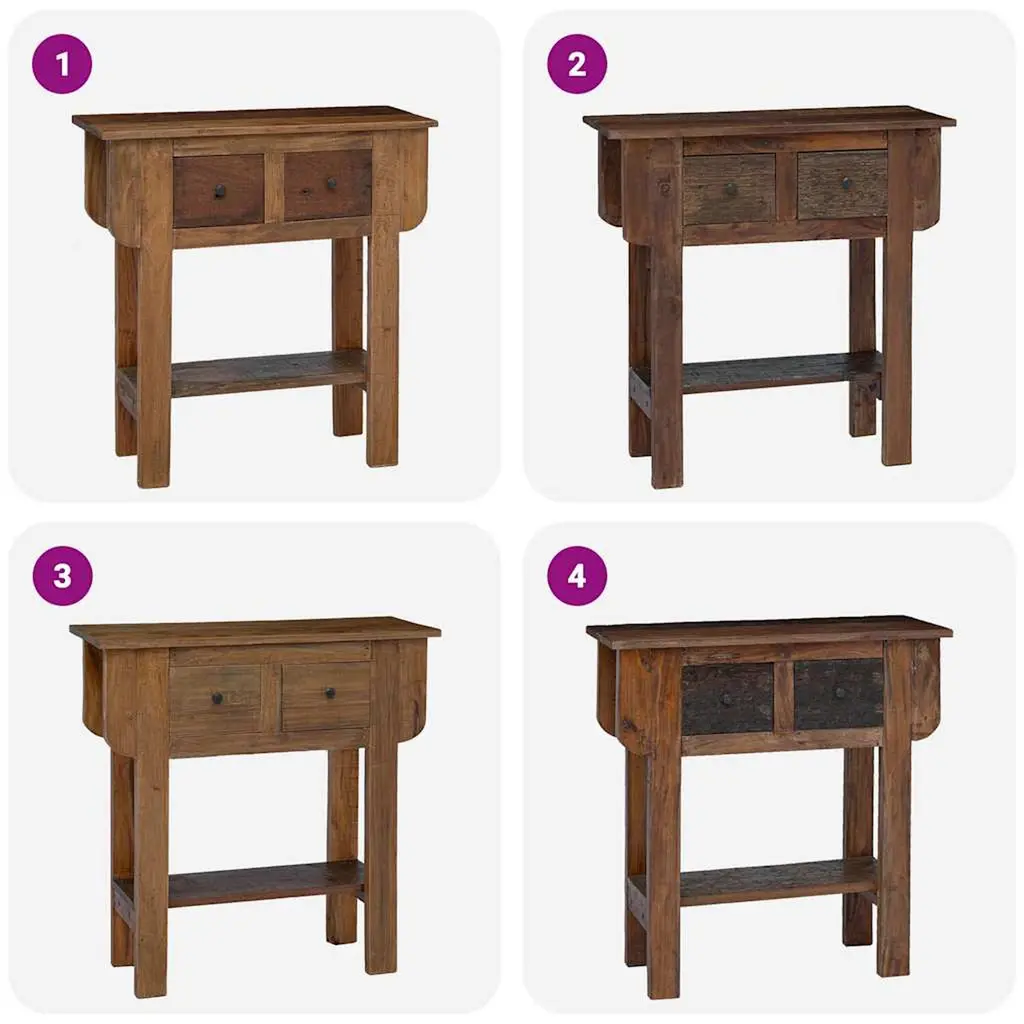 1

2

3

4