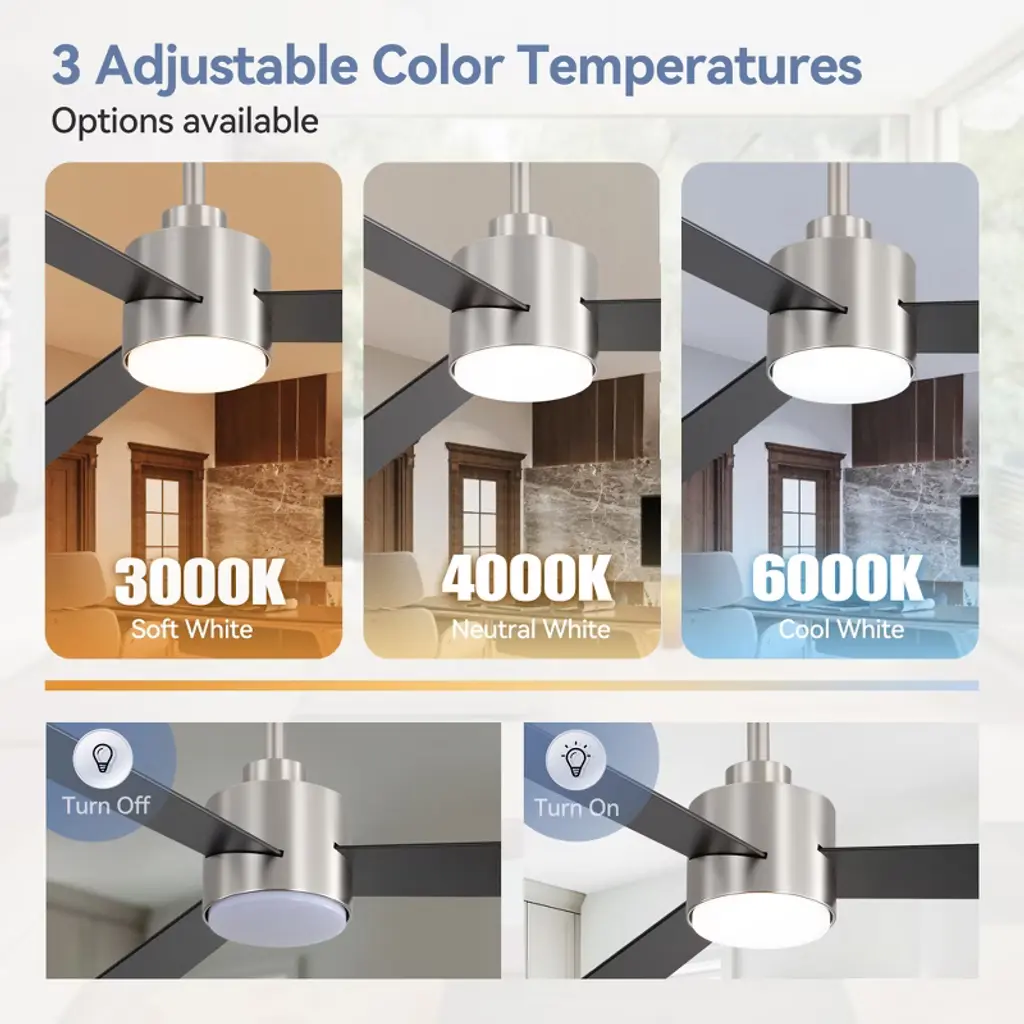 3 Adjustable Color Temperatures
Options available

3000K
Soft White

4000K
Neutral White

6000K
Cool White

Turn Off

Turn On