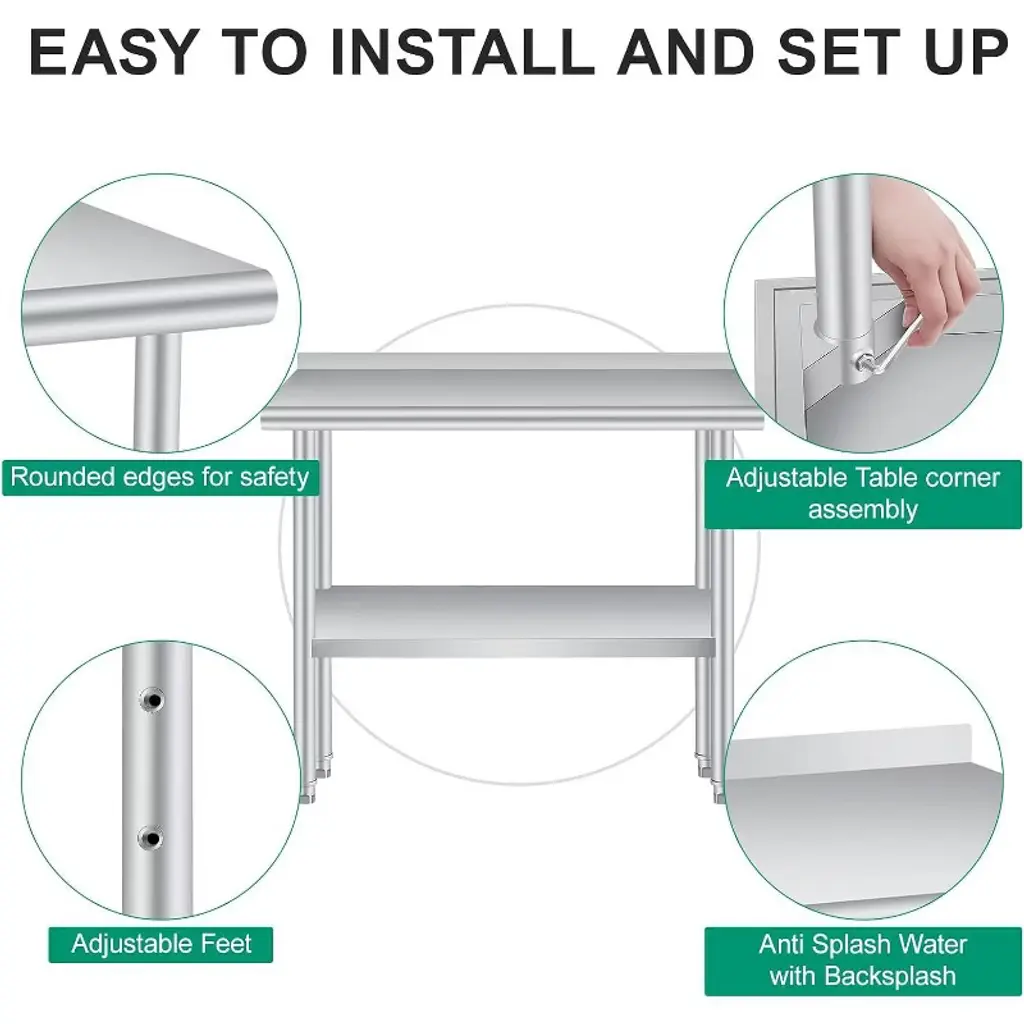 EASY TO INSTALL AND SET UP

Rounded edges for safety

Adjustable Table corner assembly

Adjustable Feet

Anti Splash Water with Backsplash