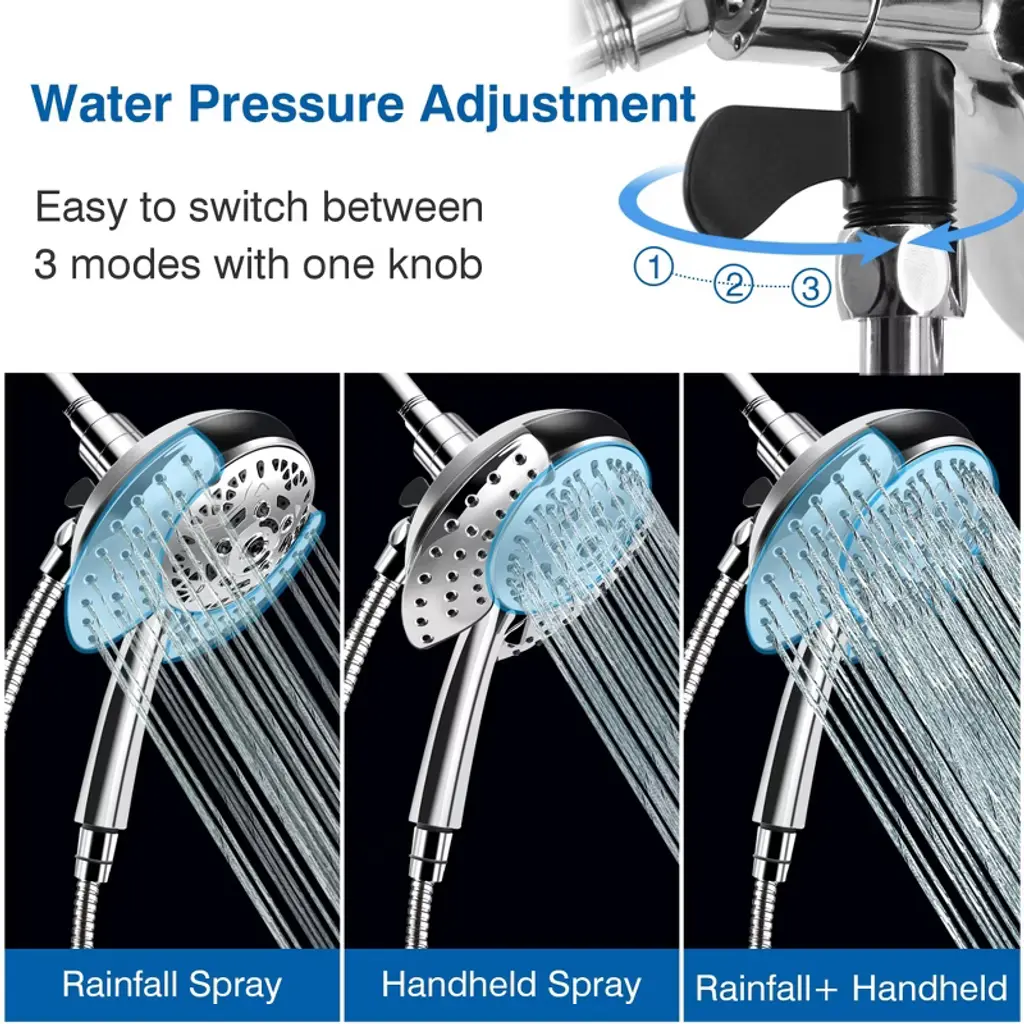 Water Pressure Adjustment

Easy to switch between 3 modes with one knob

①
②
③

Rainfall Spray

Handheld Spray

Rainfall+ Handheld