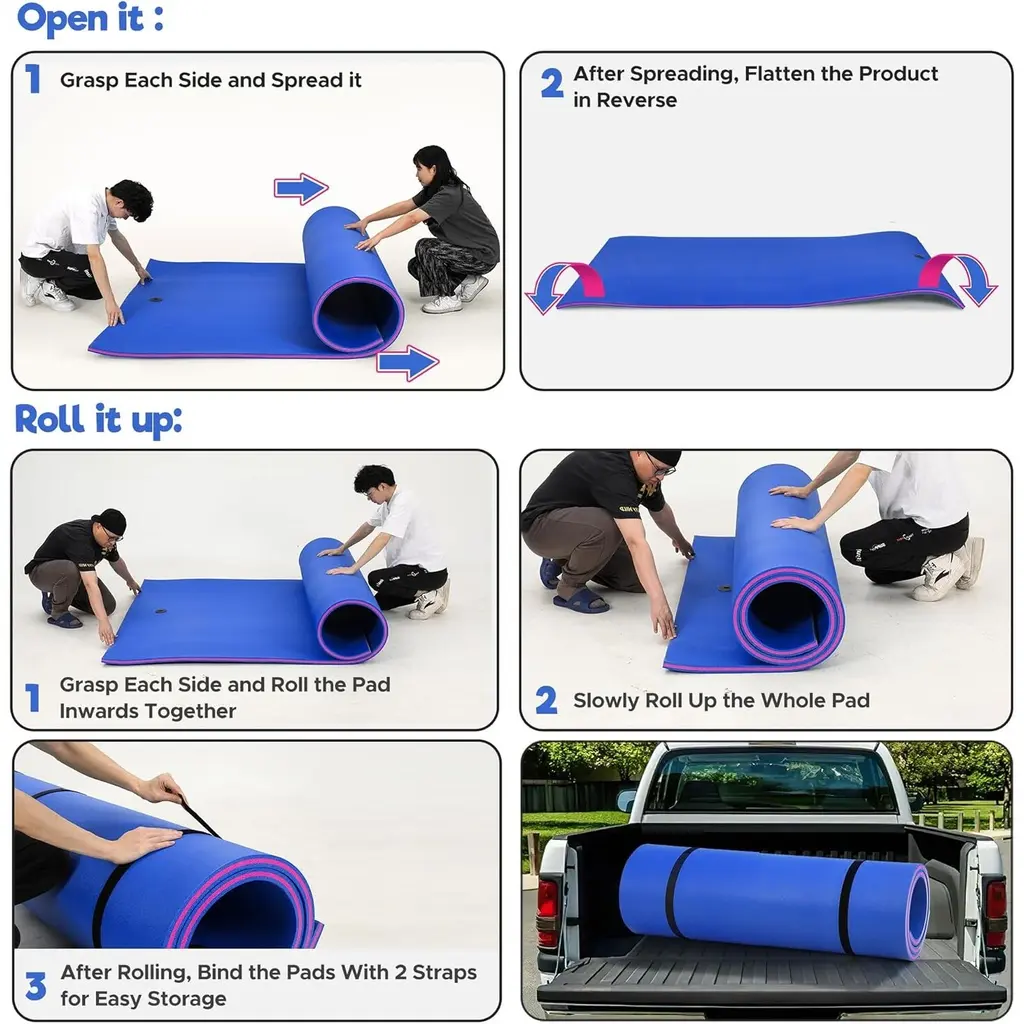 Open it :

1 Grasp Each Side and Spread it

2 After Spreading, Flatten the Product in Reverse

Roll it up:

1 Grasp Each Side and Roll the Pad Inwards Together

2 Slowly Roll Up the Whole Pad

3 After Rolling, Bind the Pads With 2 Straps for Easy Storage