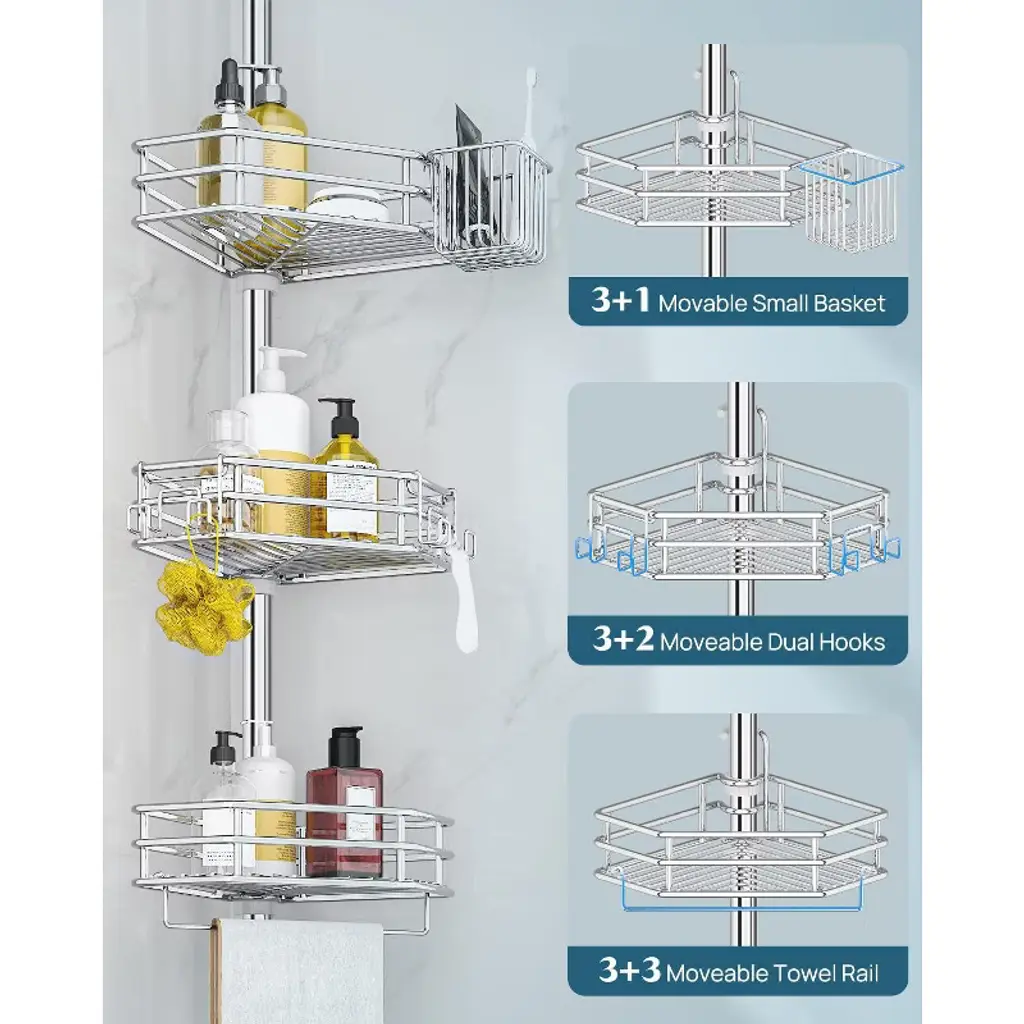 3+1 Movable Small Basket

3+2 Moveable Dual Hooks

3+3 Moveable Towel Rail