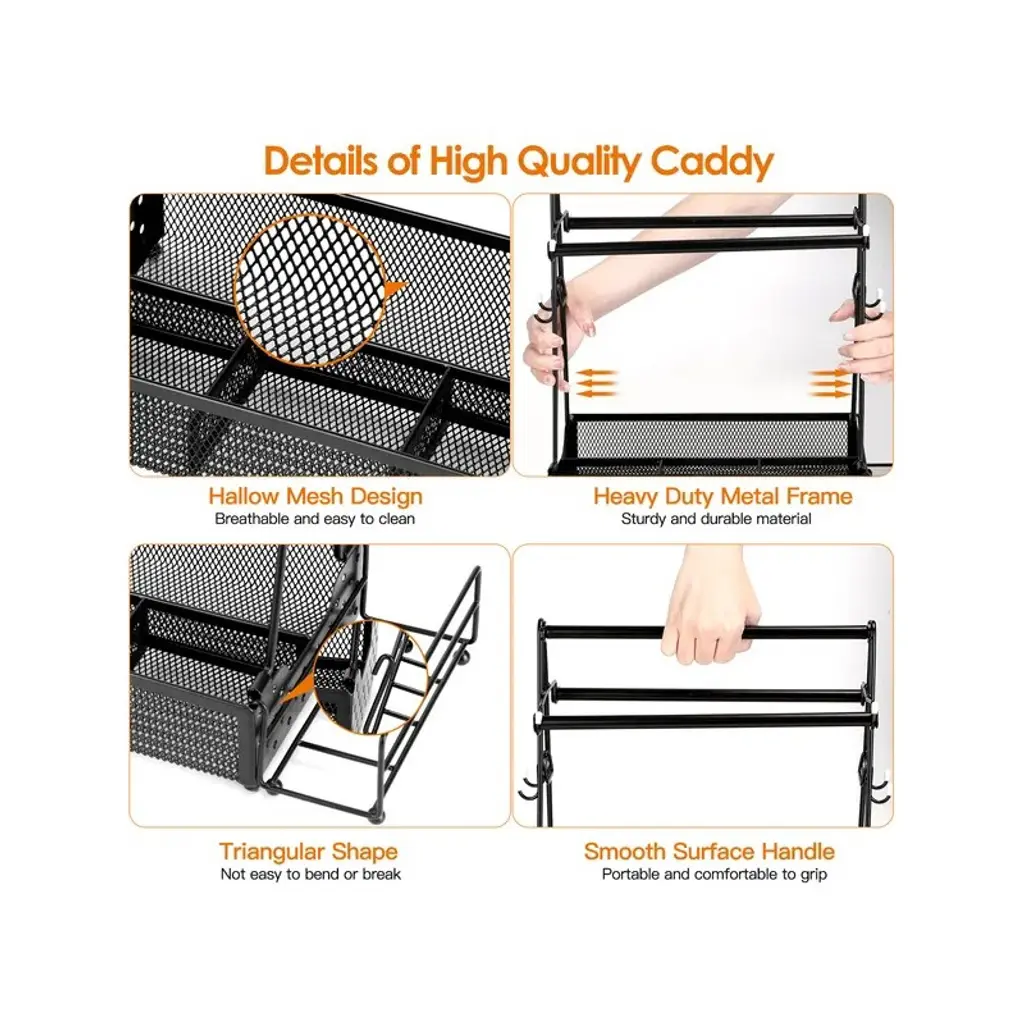 Details of High Quality Caddy

Hallow Mesh Design
Breathable and easy to clean

Heavy Duty Metal Frame
Sturdy and durable material

Triangular Shape
Not easy to bend or break

Smooth Surface Handle
Portable and comfortable to grip