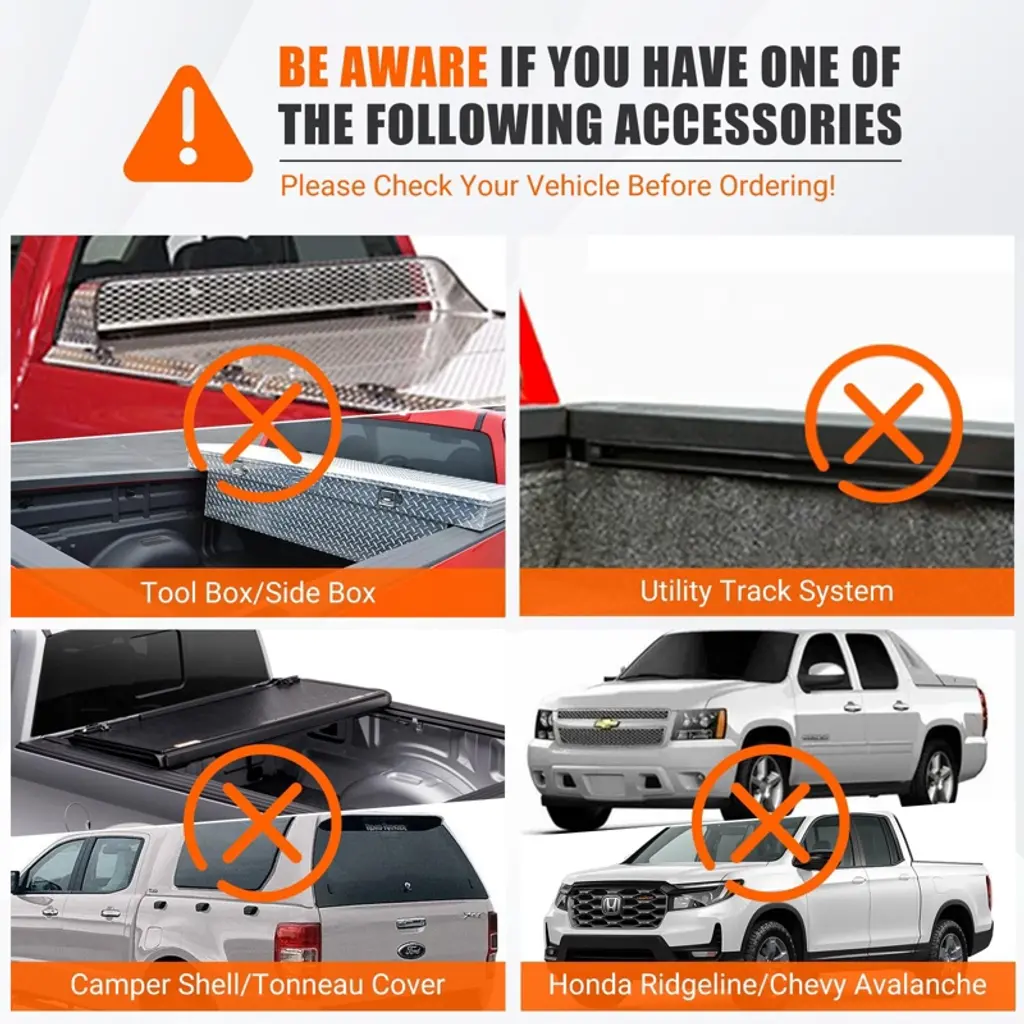 BE AWARE IF YOU HAVE ONE OF THE FOLLOWING ACCESSORIES

Please Check Your Vehicle Before Ordering!

Tool Box/Side Box

Utility Track System

Camper Shell/Tonneau Cover

Honda Ridgeline/Chevy Avalanche