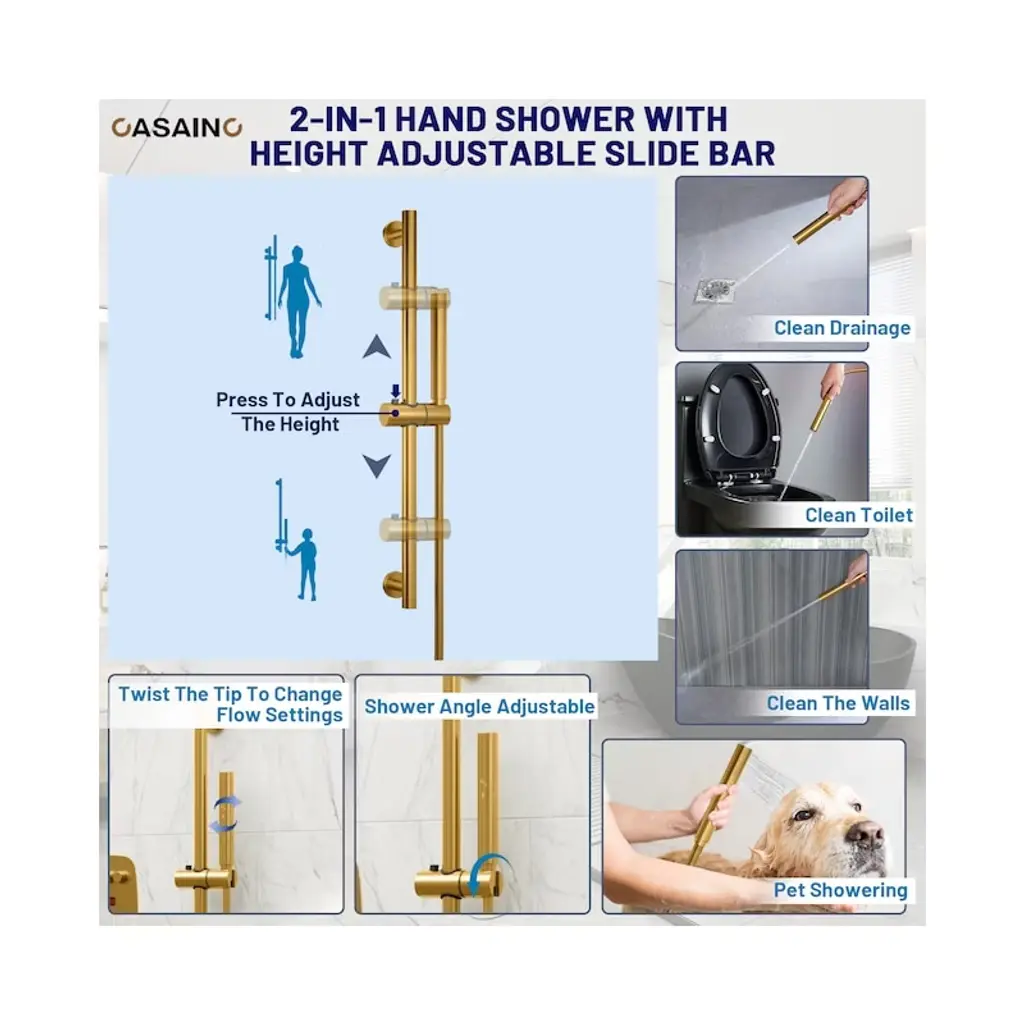 CASAINC

2-IN-1 HAND SHOWER WITH HEIGHT ADJUSTABLE SLIDE BAR

Press To Adjust The Height

Clean Drainage

Clean Toilet

Clean The Walls

Twist The Tip To Change Flow Settings

Shower Angle Adjustable

Pet Showering