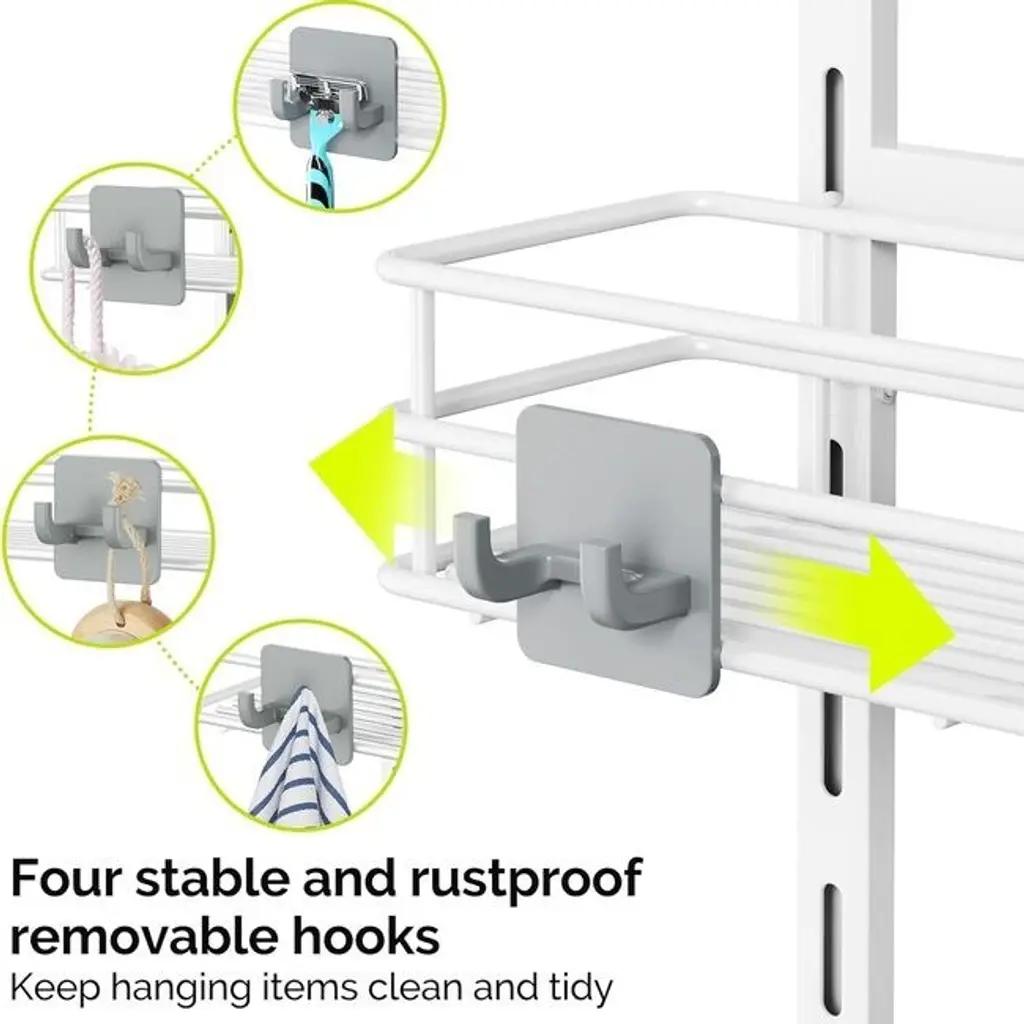 Four stable and rustproof removable hooks

Keep hanging items clean and tidy