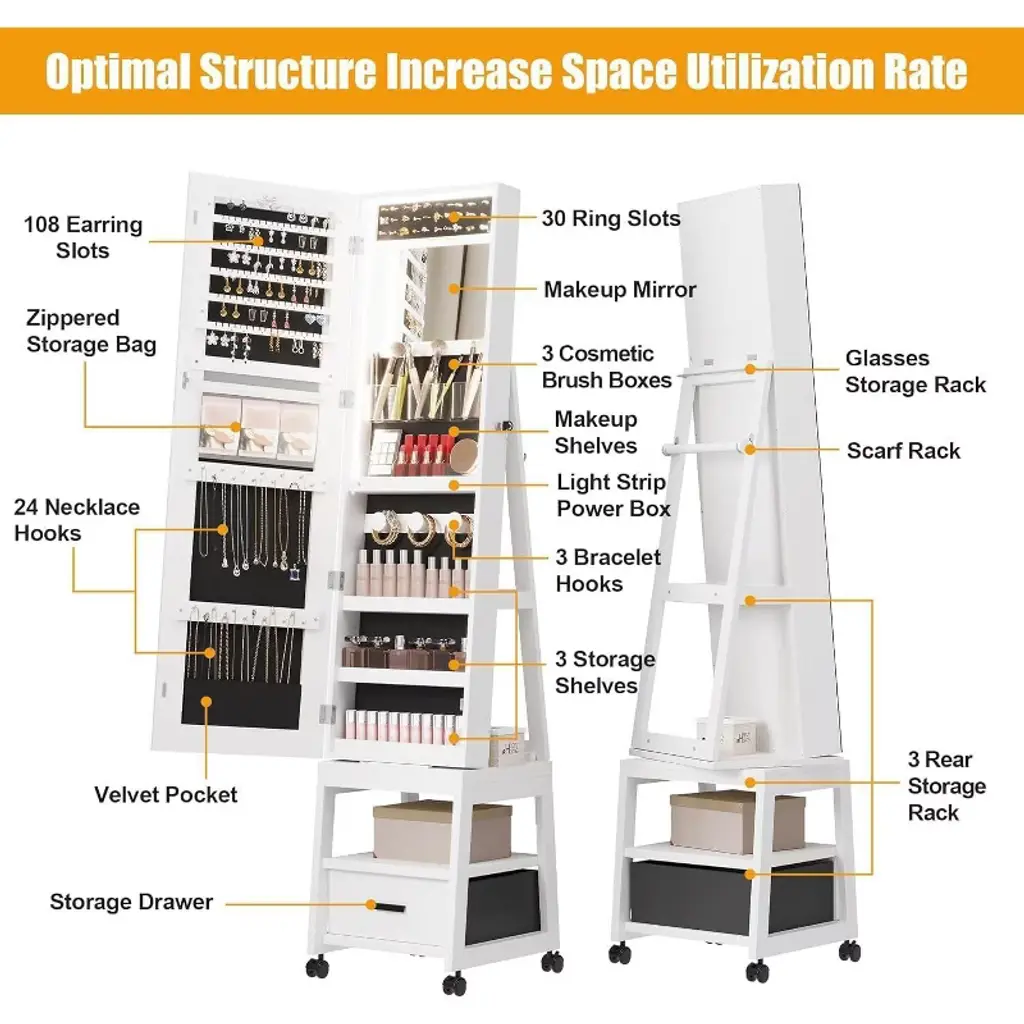 Optimal Structure Increase Space Utilization Rate

108 Earring Slots

Zippered Storage Bag

24 Necklace Hooks

Velvet Pocket

Storage Drawer

30 Ring Slots

Makeup Mirror

3 Cosmetic Brush Boxes

Makeup Shelves

Light Strip Power Box

3 Bracelet Hooks

3 Storage Shelves

Glasses Storage Rack

Scarf Rack

3 Rear Storage Rack