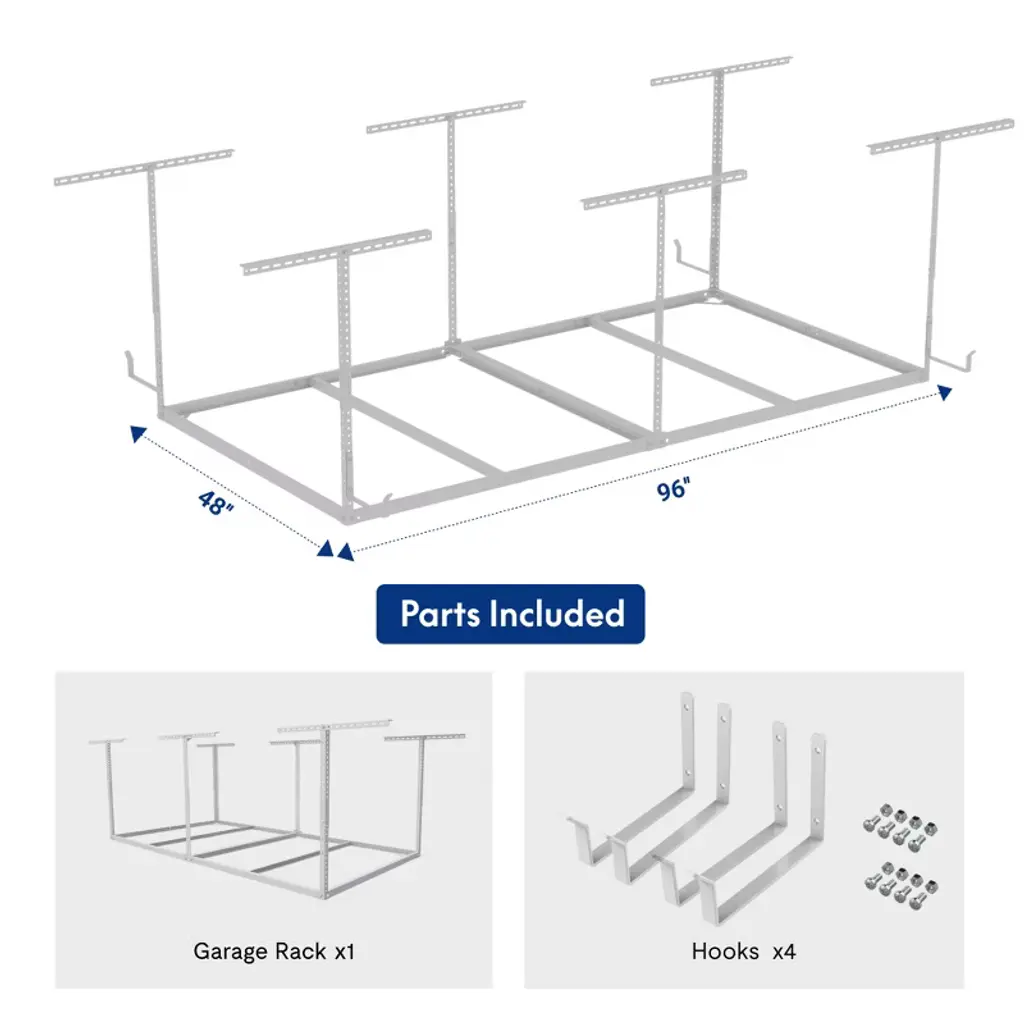 48"

96"

Parts Included

Garage Rack x1

Hooks x4