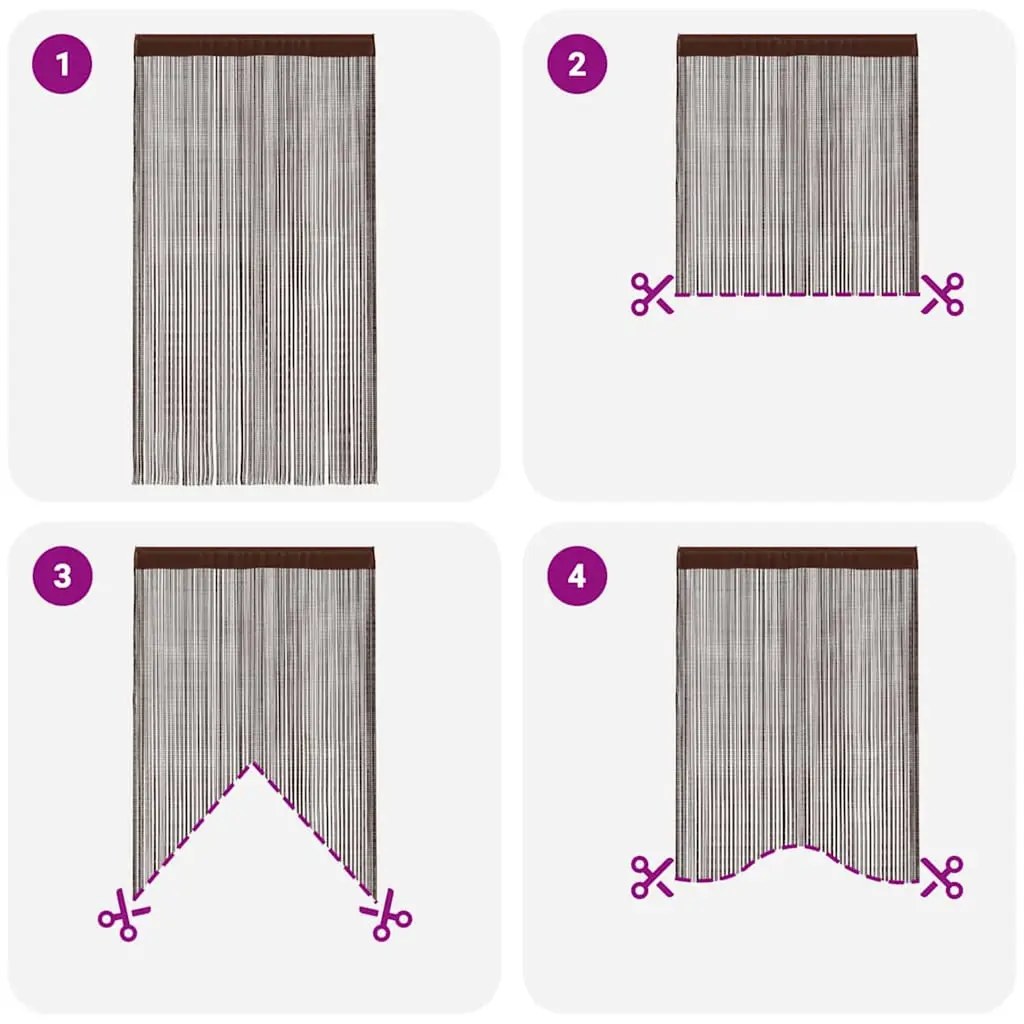 1

2

3

4