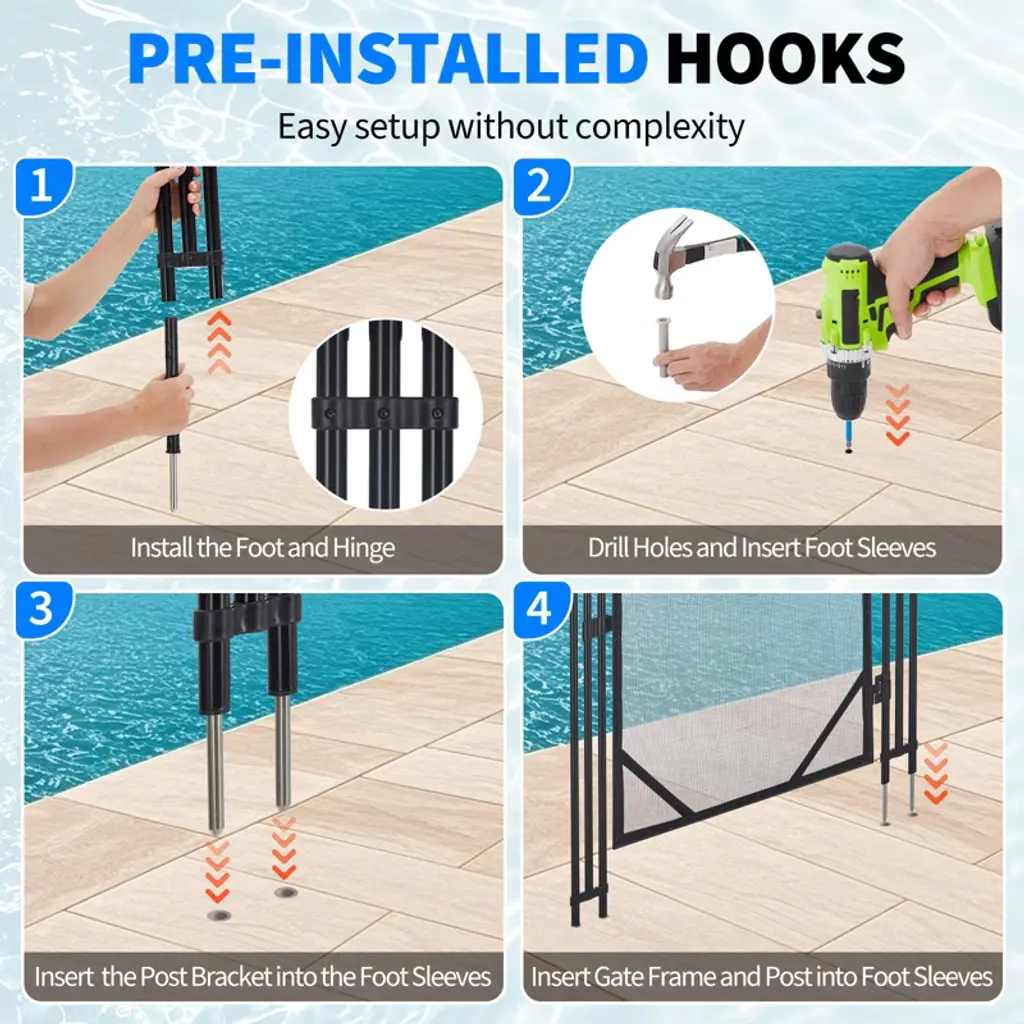 PRE-INSTALLED HOOKS

Easy setup without complexity

1

Install the Foot and Hinge

2

Drill Holes and Insert Foot Sleeves

3

Insert the Post Bracket into the Foot Sleeves

4

Insert Gate Frame and Post into Foot Sleeves