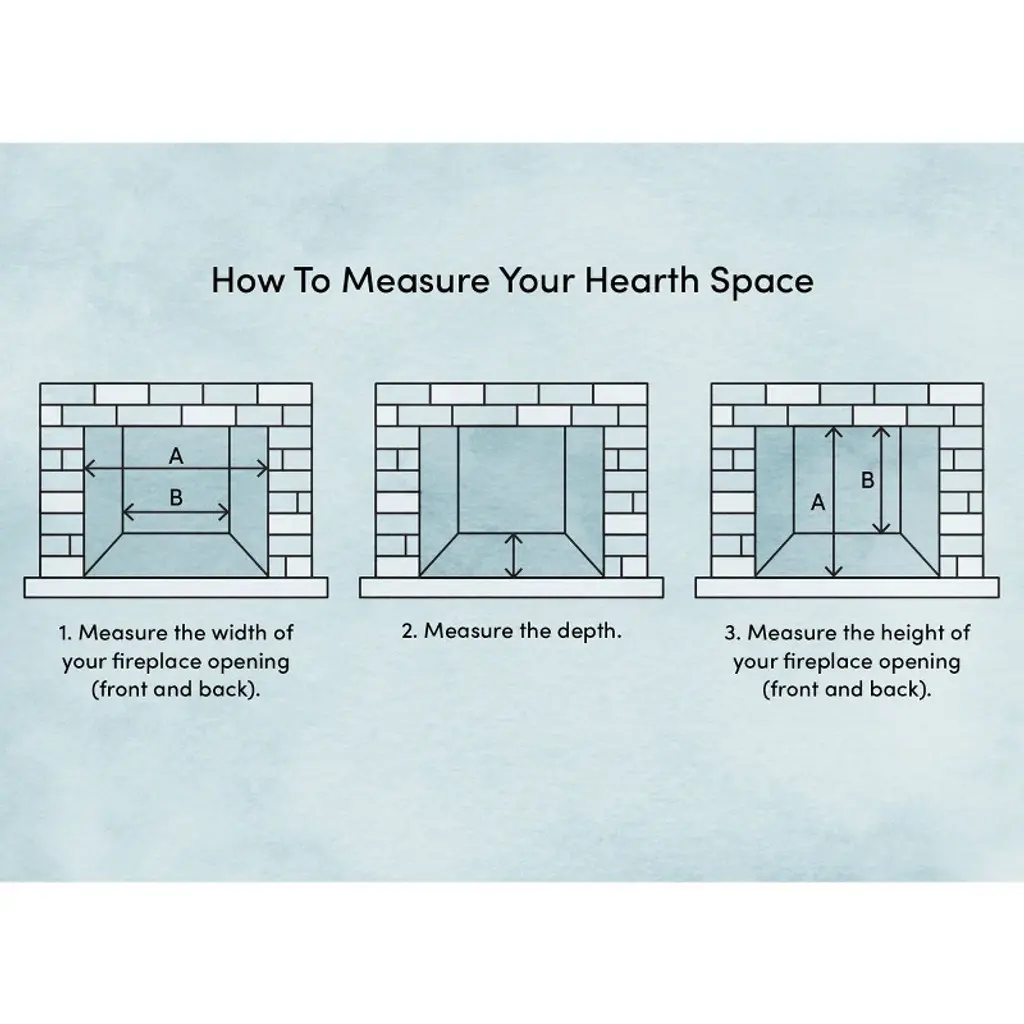 How To Measure Your Hearth Space

A

B

1. Measure the width of your fireplace opening (front and back).

2. Measure the depth.

A

B

3. Measure the height of your fireplace opening (front and back).