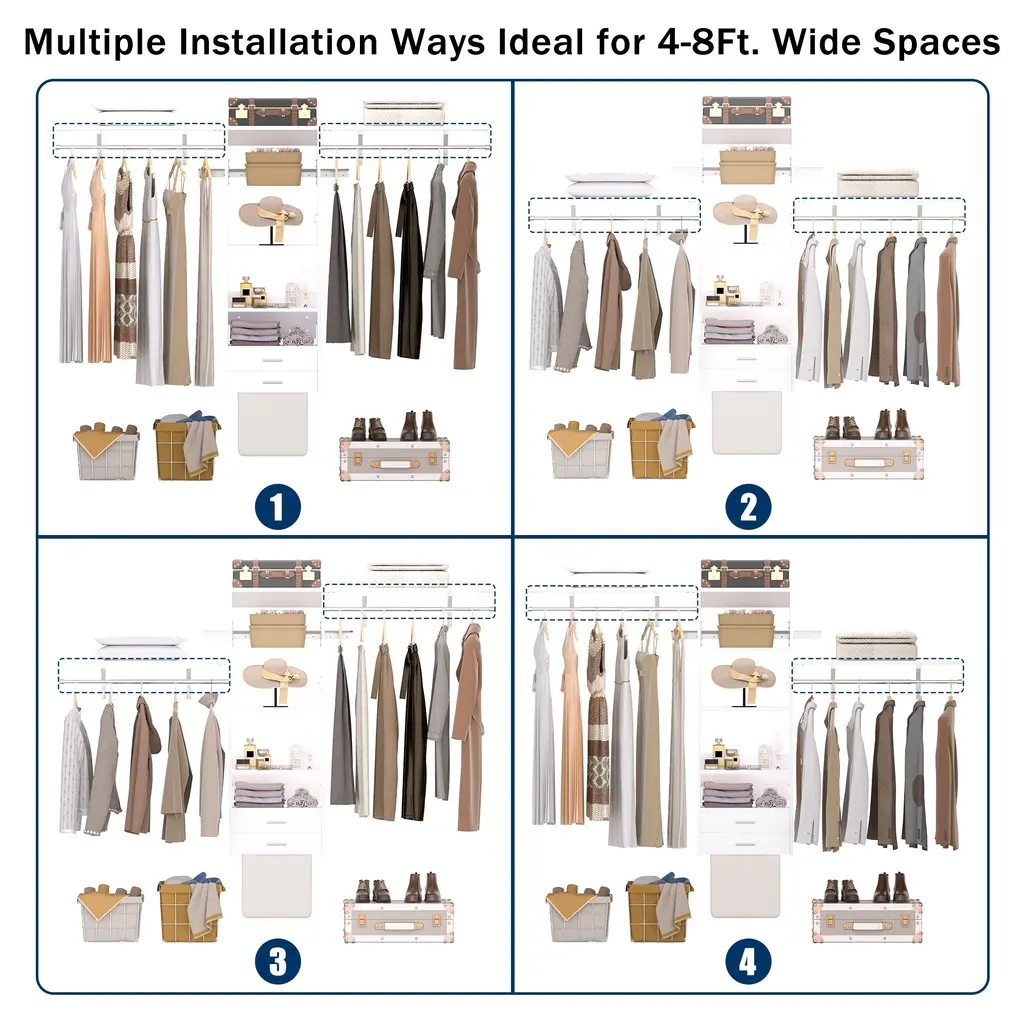 Multiple Installation Ways Ideal for 4-8Ft. Wide Spaces

1

2

3

4