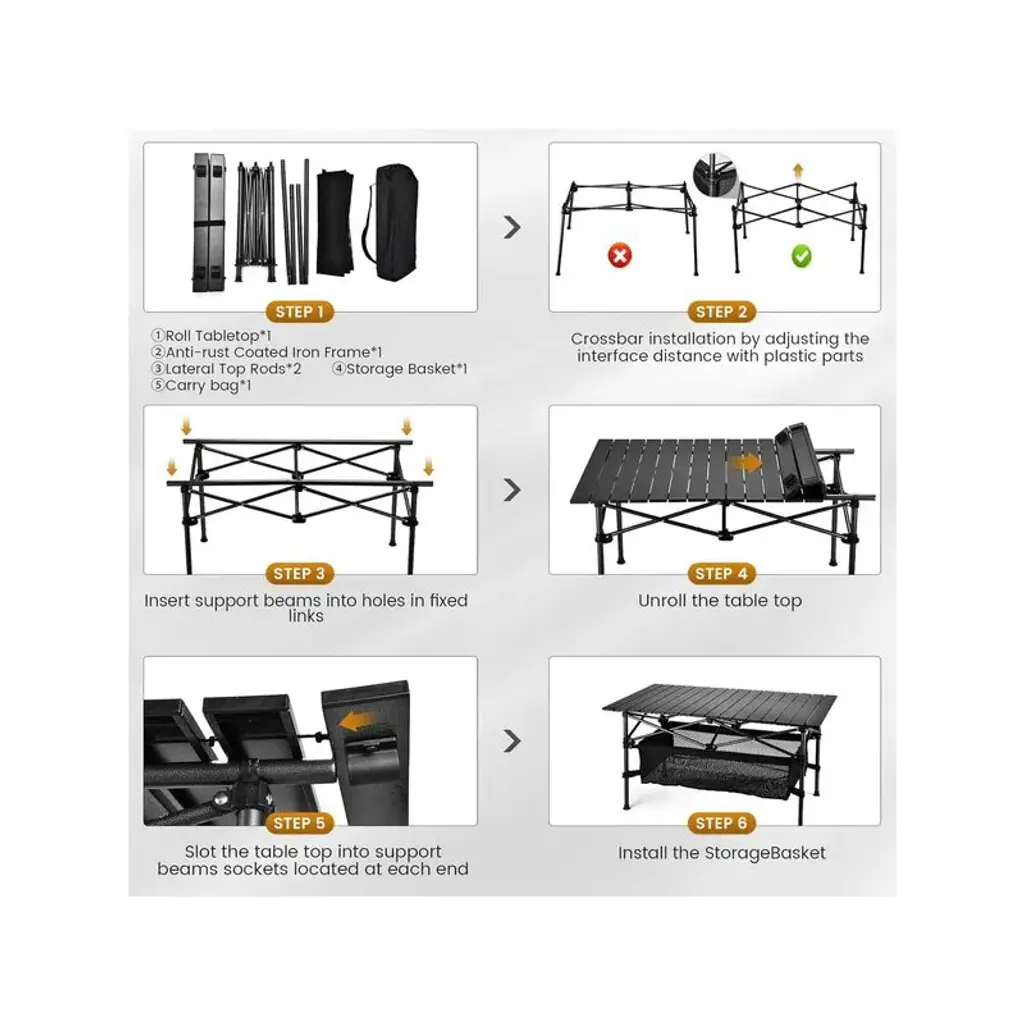 STEP 1

①Roll Tabletop*1
②Anti-rust Coated Iron Frame*1
③Lateral Top Rods*2 ④Storage Basket*1
⑤Carry bag*1

STEP 2

Crossbar installation by adjusting the interface distance with plastic parts

STEP 3

Insert support beams into holes in fixed links

STEP 4

Unroll the table top

STEP 5

Slot the table top into support beams sockets located at each end

STEP 6

Install the StorageBasket