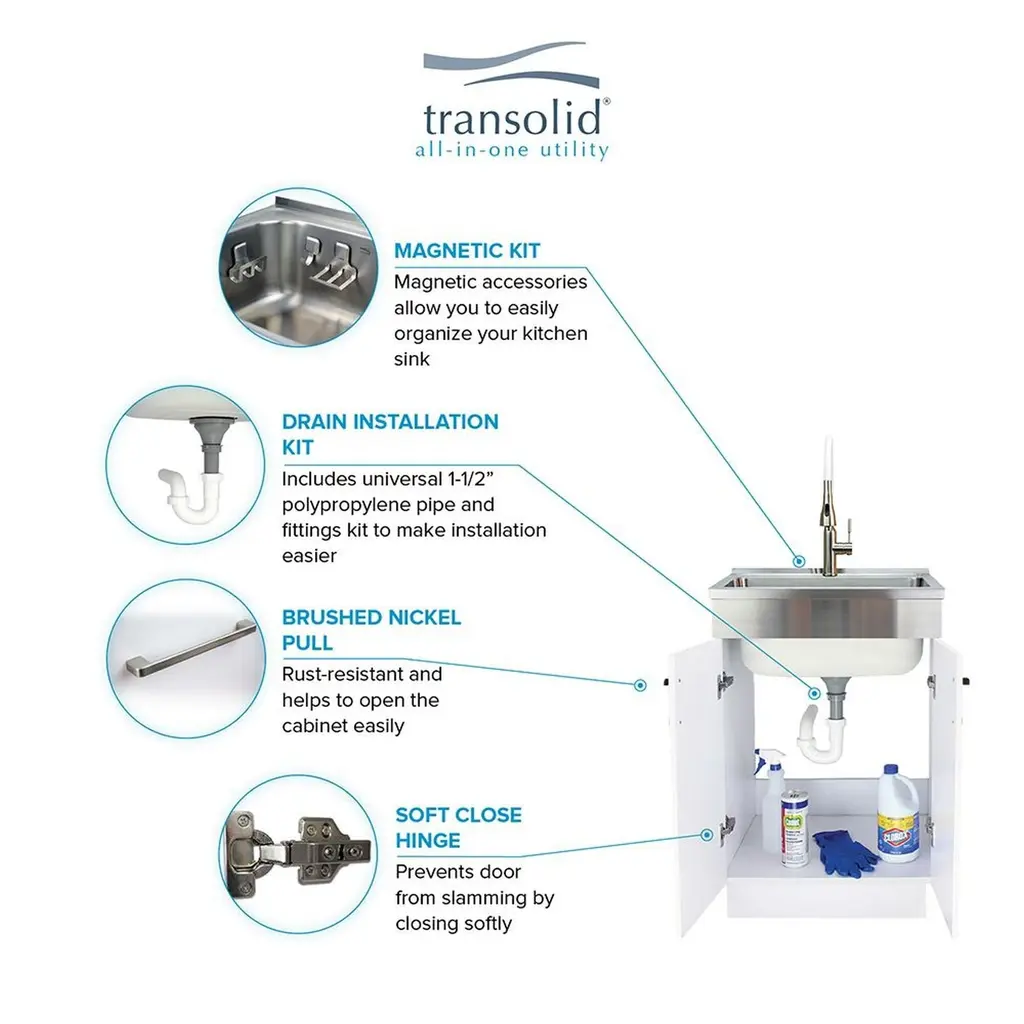 transolid®
all-in-one utility

MAGNETIC KIT
Magnetic accessories allow you to easily organize your kitchen sink

DRAIN INSTALLATION KIT
Includes universal 1-1/2" polypropylene pipe and fittings kit to make installation easier

BRUSHED NICKEL PULL
Rust-resistant and helps to open the cabinet easily

SOFT CLOSE HINGE
Prevents door from slamming by closing softly

CLOROX