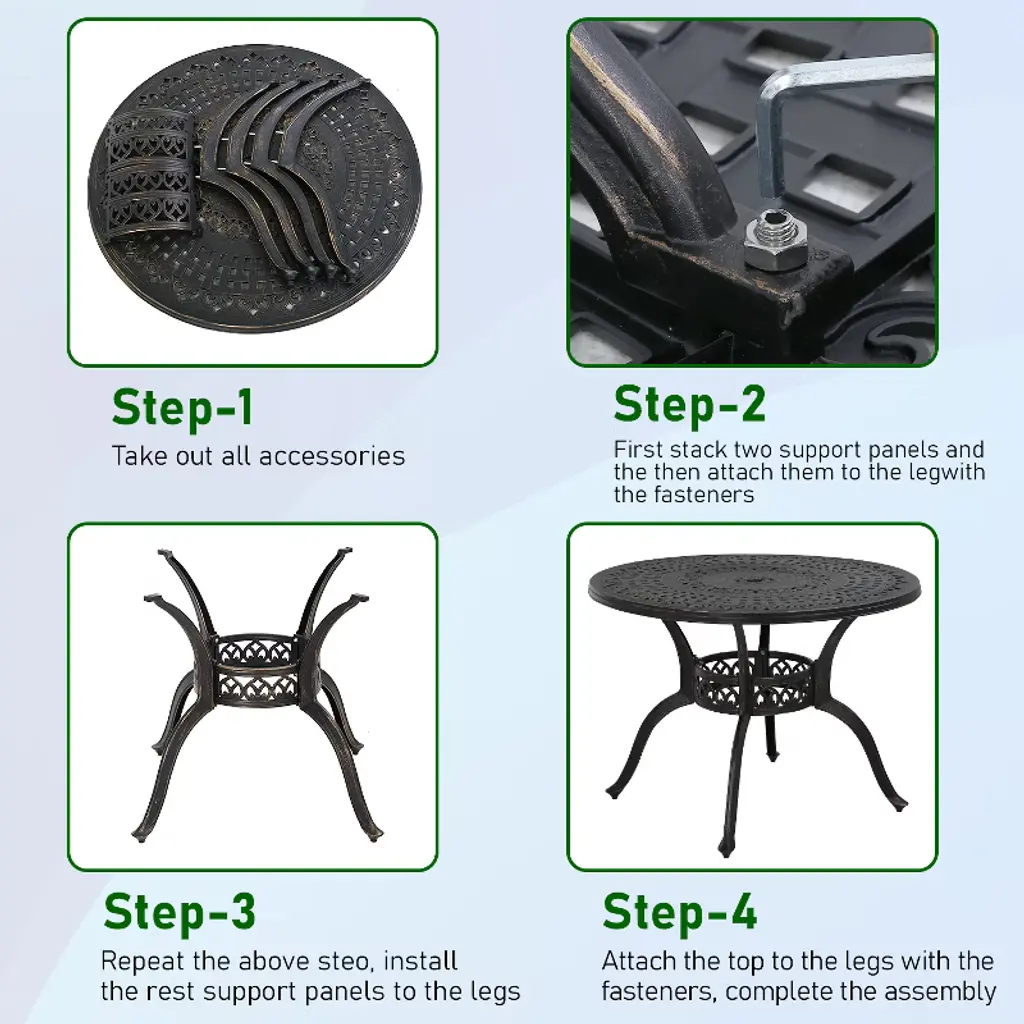 Step-1
Take out all accessories

Step-2
First stack two support panels and the then attach them to the legwith the fasteners

Step-3
Repeat the above steo, install the rest support panels to the legs

Step-4
Attach the top to the legs with the fasteners, complete the assembly