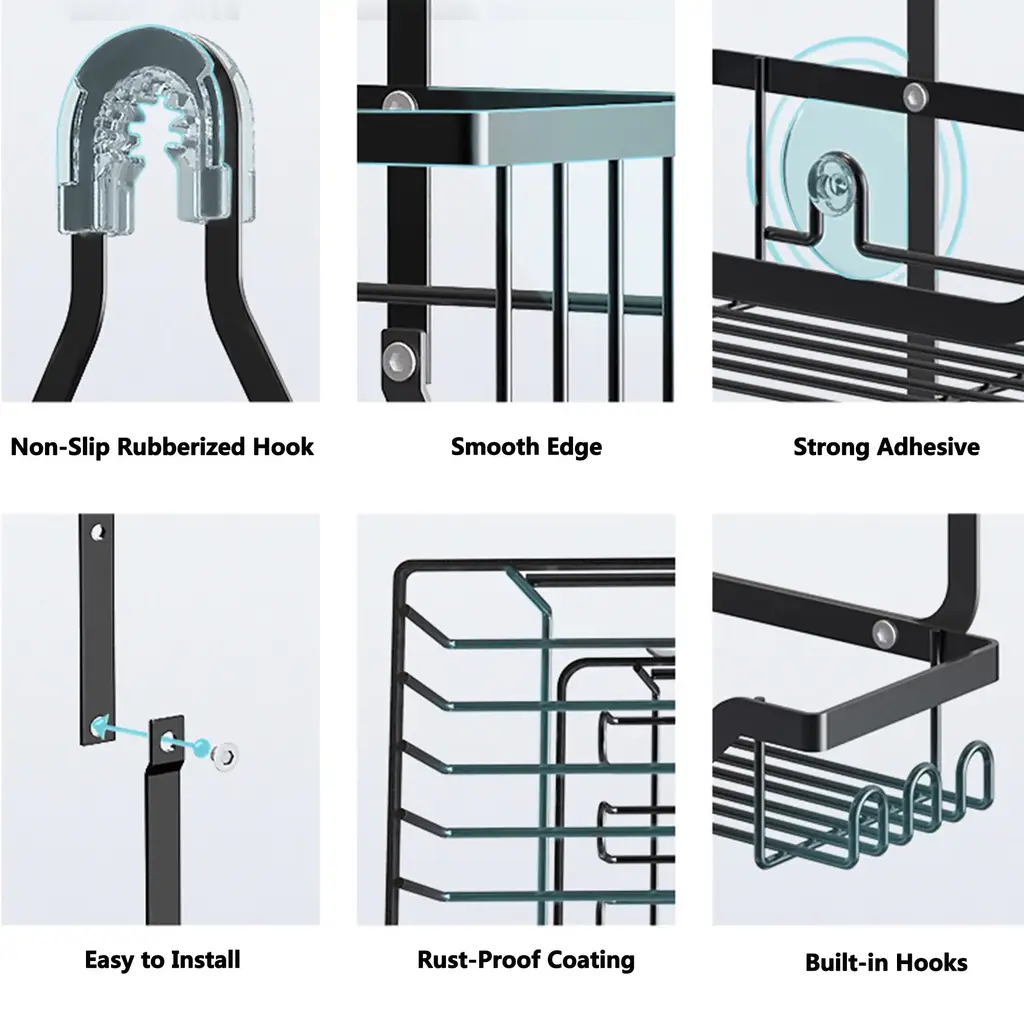 Non-Slip Rubberized Hook

Smooth Edge

Strong Adhesive

Easy to Install

Rust-Proof Coating

Built-in Hooks