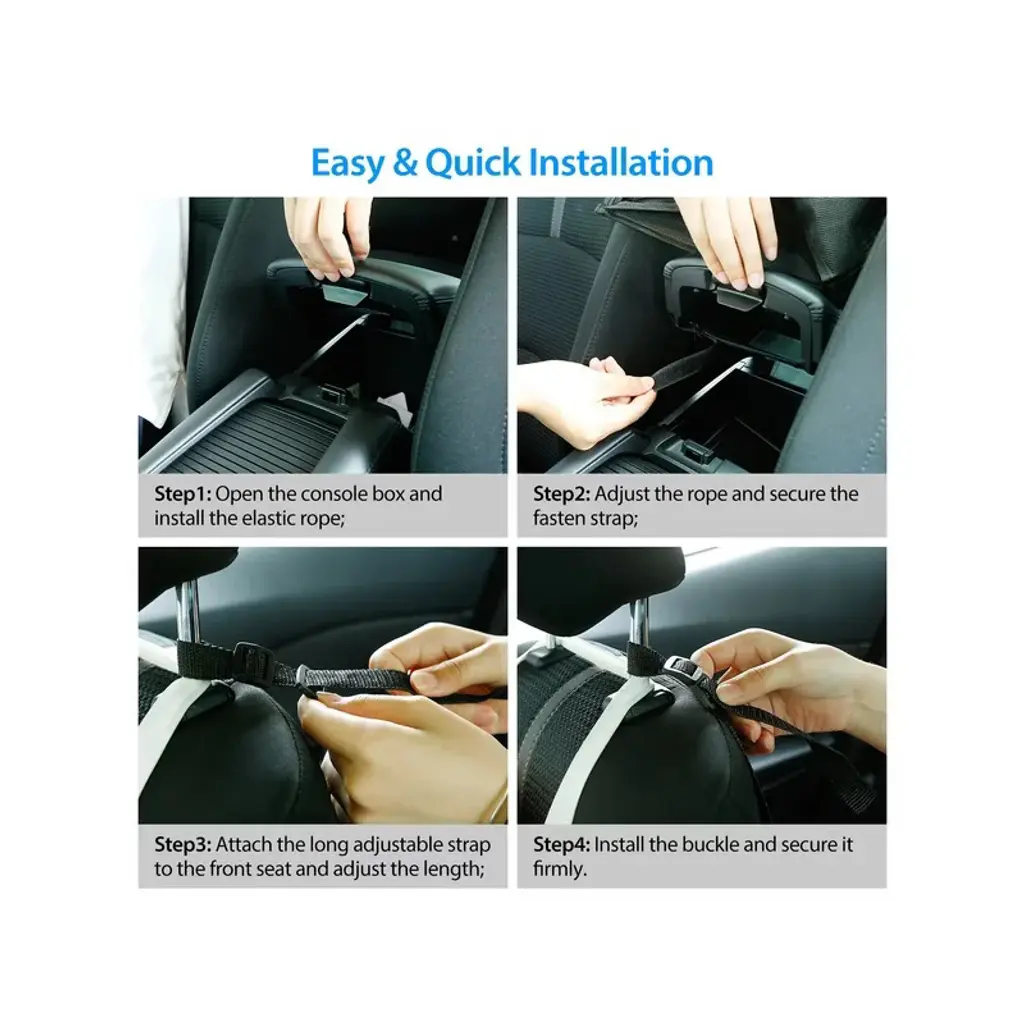 Easy & Quick Installation

Step1: Open the console box and install the elastic rope;

Step2: Adjust the rope and secure the fasten strap;

Step3: Attach the long adjustable strap to the front seat and adjust the length;

Step4: Install the buckle and secure it firmly.