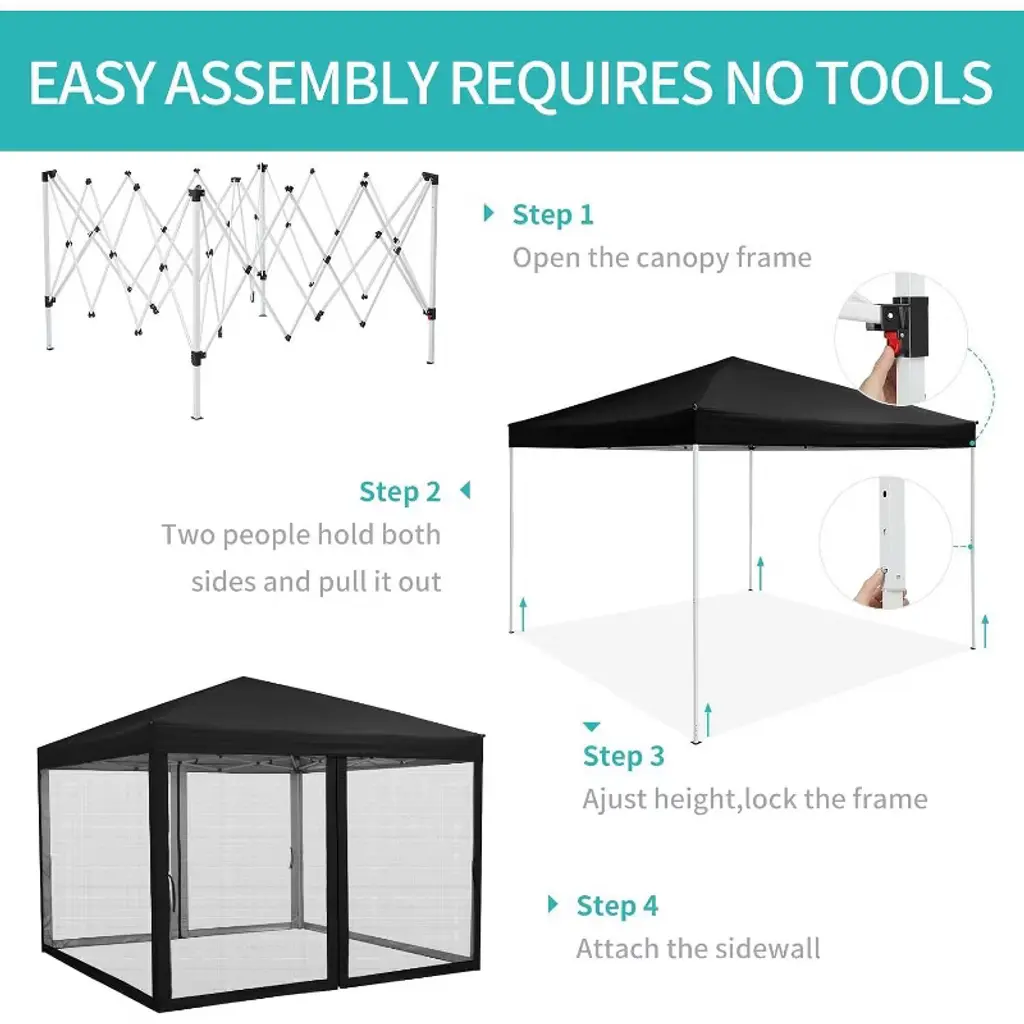 EASY ASSEMBLY REQUIRES NO TOOLS

Step 1
Open the canopy frame

Step 2
Two people hold both sides and pull it out

Step 3
Ajust height,lock the frame

Step 4
Attach the sidewall