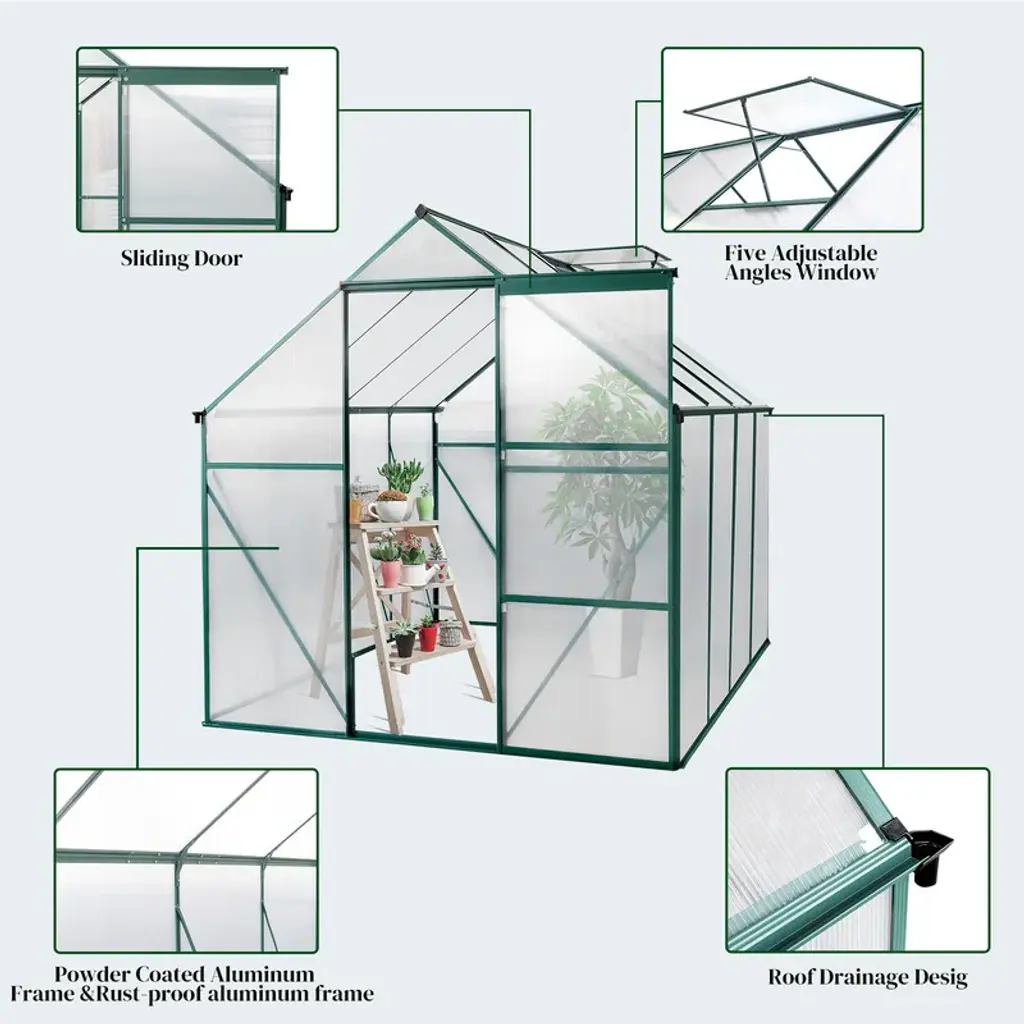 Sliding Door

Five Adjustable Angles Window

Powder Coated Aluminum Frame &Rust-proof aluminum frame

Roof Drainage Desig