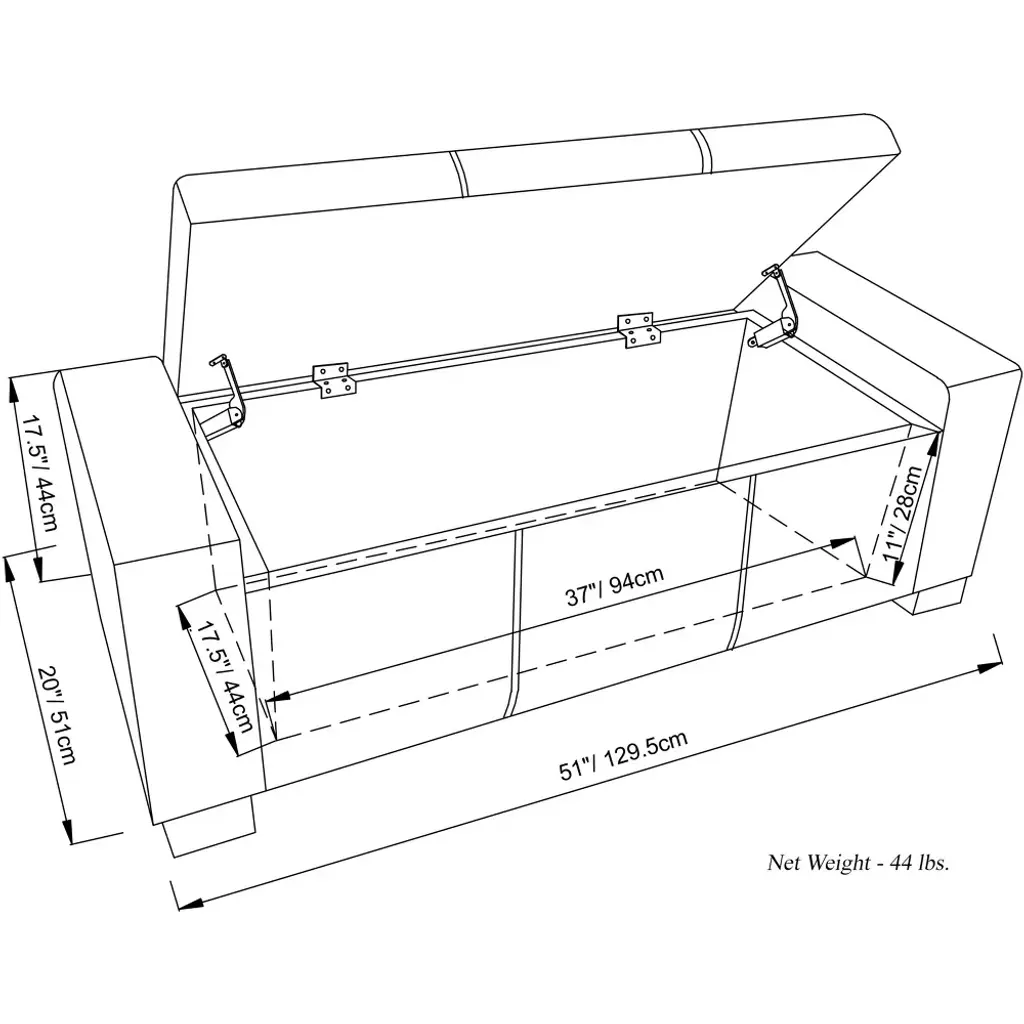 17.5"/ 44cm

20"/ 51cm

17.5"/ 44cm

37"/ 94cm

11"/ 28cm

51"/ 129.5cm

Net Weight - 44 lbs.