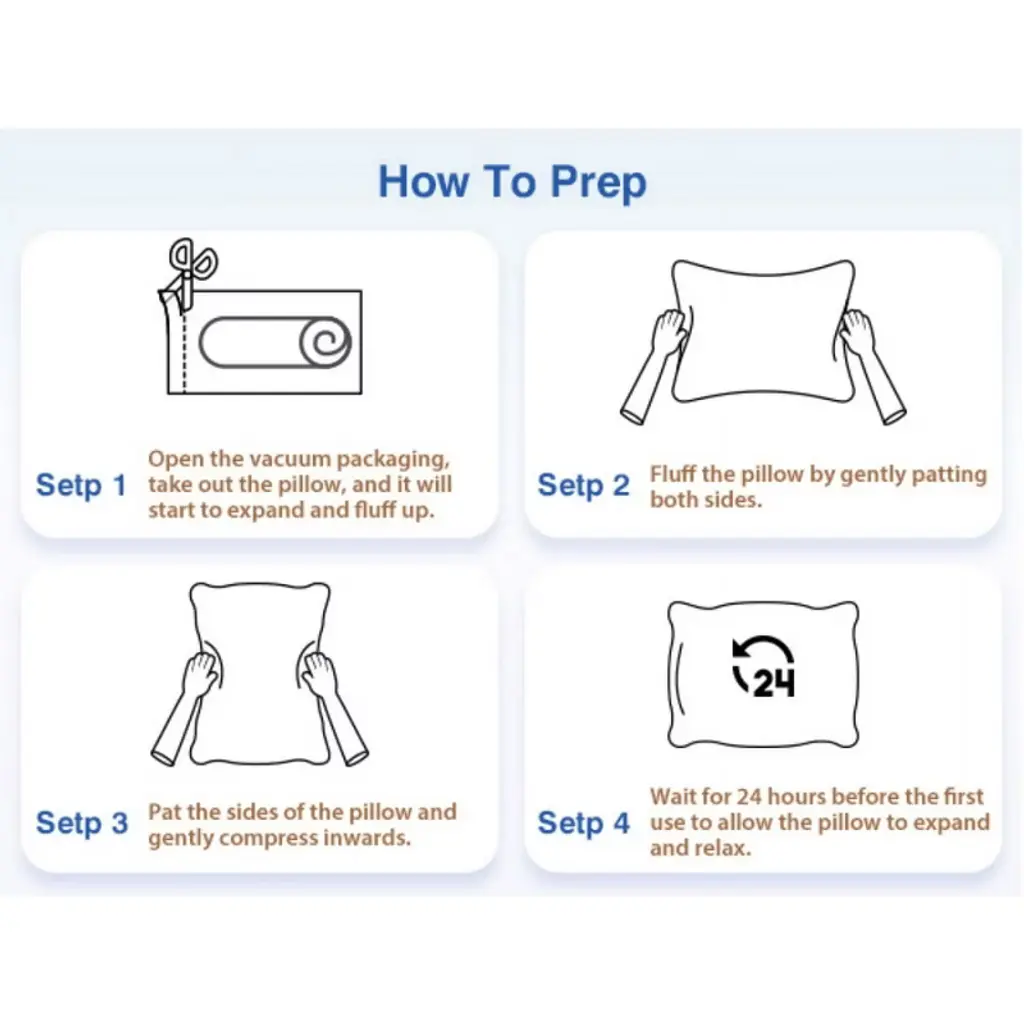 How To Prep

Setp 1 Open the vacuum packaging, take out the pillow, and it will start to expand and fluff up.

Setp 2 Fluff the pillow by gently patting both sides.

Setp 3 Pat the sides of the pillow and gently compress inwards.

24

Setp 4 Wait for 24 hours before the first use to allow the pillow to expand and relax.