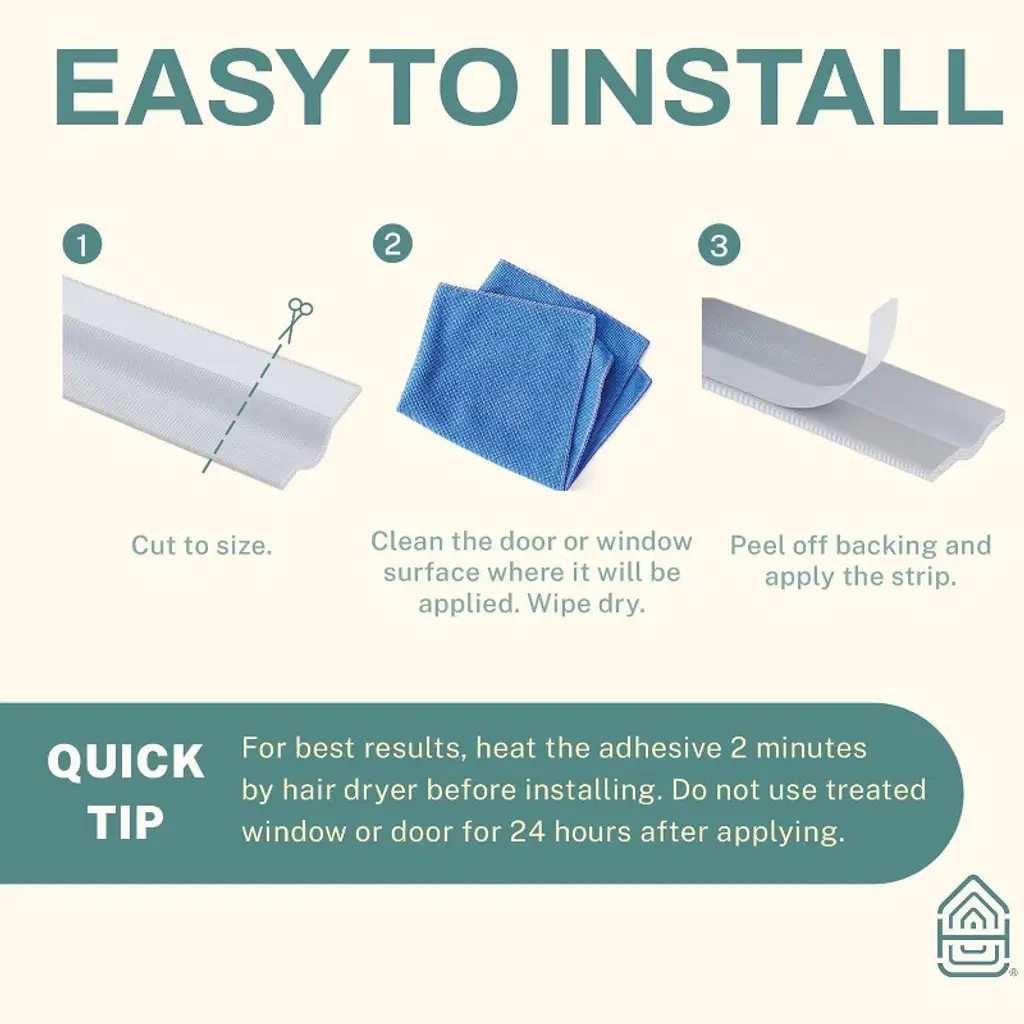 EASY TO INSTALL

1

Cut to size.

2

Clean the door or window surface where it will be applied. Wipe dry.

3

Peel off backing and apply the strip.

QUICK TIP

For best results, heat the adhesive 2 minutes by hair dryer before installing. Do not use treated window or door for 24 hours after applying.

®