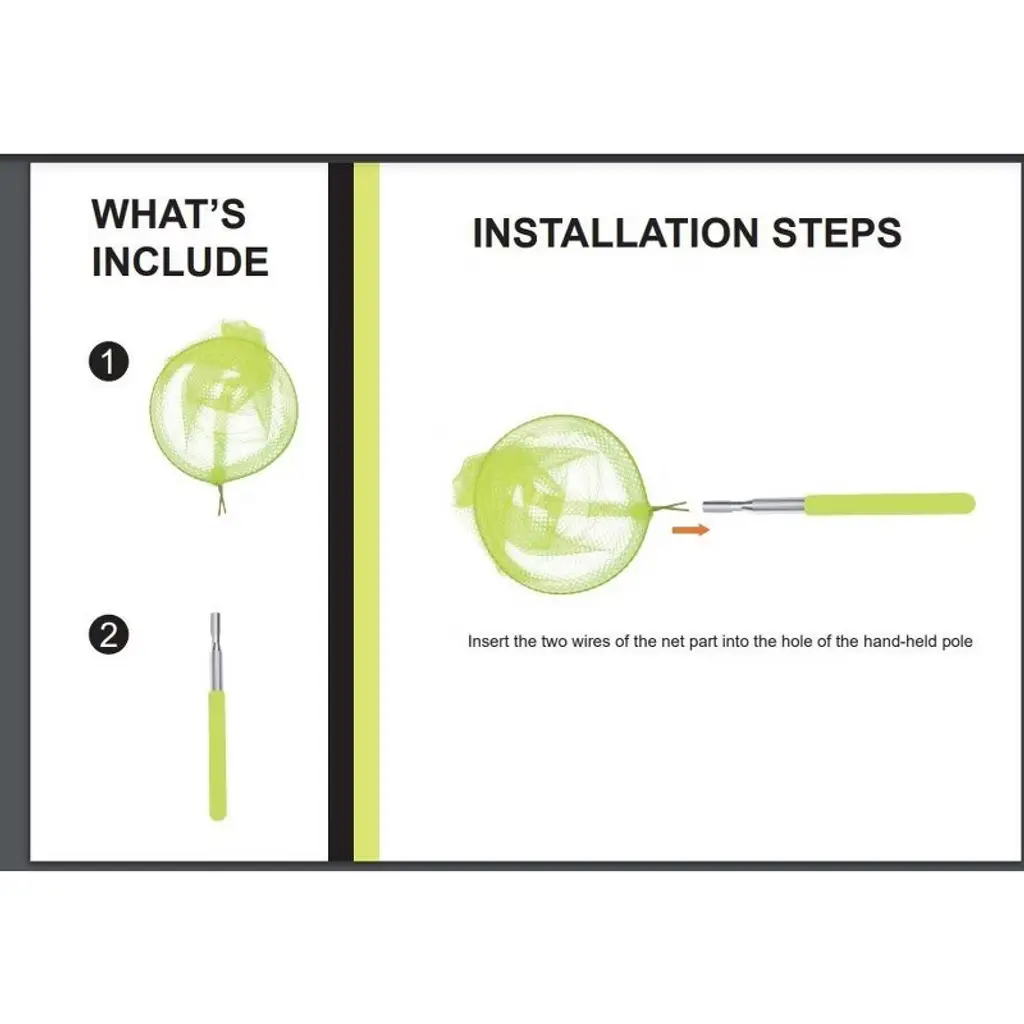 WHAT'S INCLUDE

1

2

INSTALLATION STEPS

Insert the two wires of the net part into the hole of the hand-held pole