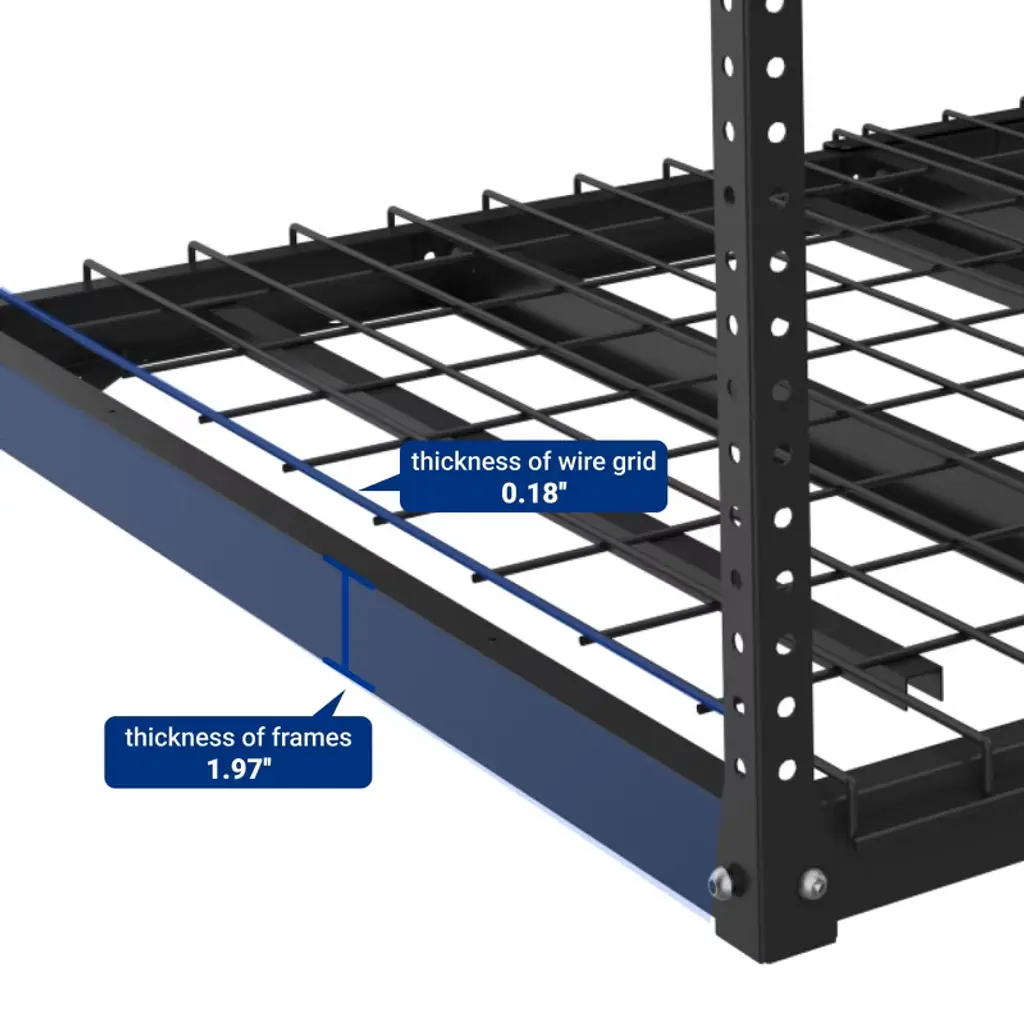 thickness of wire grid
0.18"

thickness of frames
1.97"