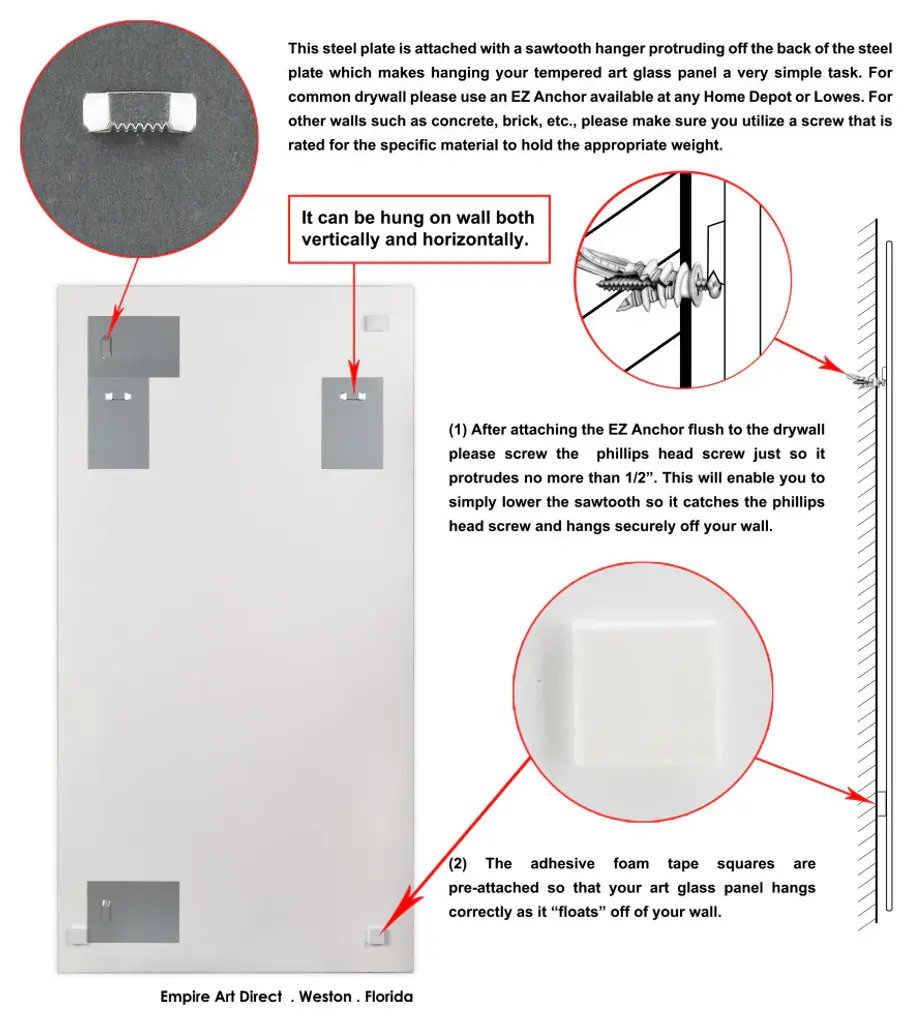 This steel plate is attached with a sawtooth hanger protruding off the back of the steel plate which makes hanging your tempered art glass panel a very simple task. For common drywall please use an EZ Anchor available at any Home Depot or Lowes. For other walls such as concrete, brick, etc., please make sure you utilize a screw that is rated for the specific material to hold the appropriate weight.

It can be hung on wall both vertically and horizontally.

(1) After attaching the EZ Anchor flush to the drywall please screw the phillips head screw just so it protrudes no more than 1/2". This will enable you to simply lower the sawtooth so it catches the phillips head screw and hangs securely off your wall.

(2) The adhesive foam tape squares are pre-attached so that your art glass panel hangs correctly as it "floats" off of your wall.

Empire Art Direct . Weston . Florida