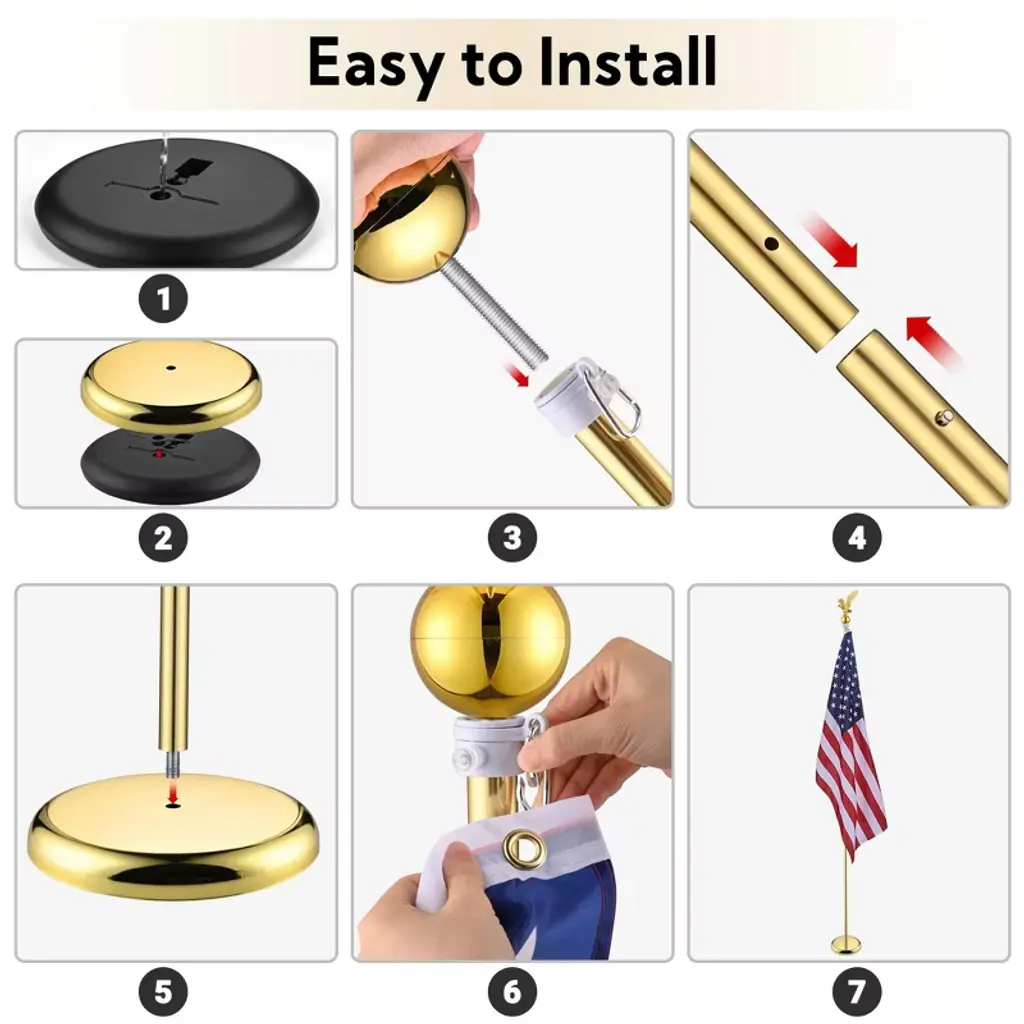 Easy to Install

1

2

3

4

5

6

7