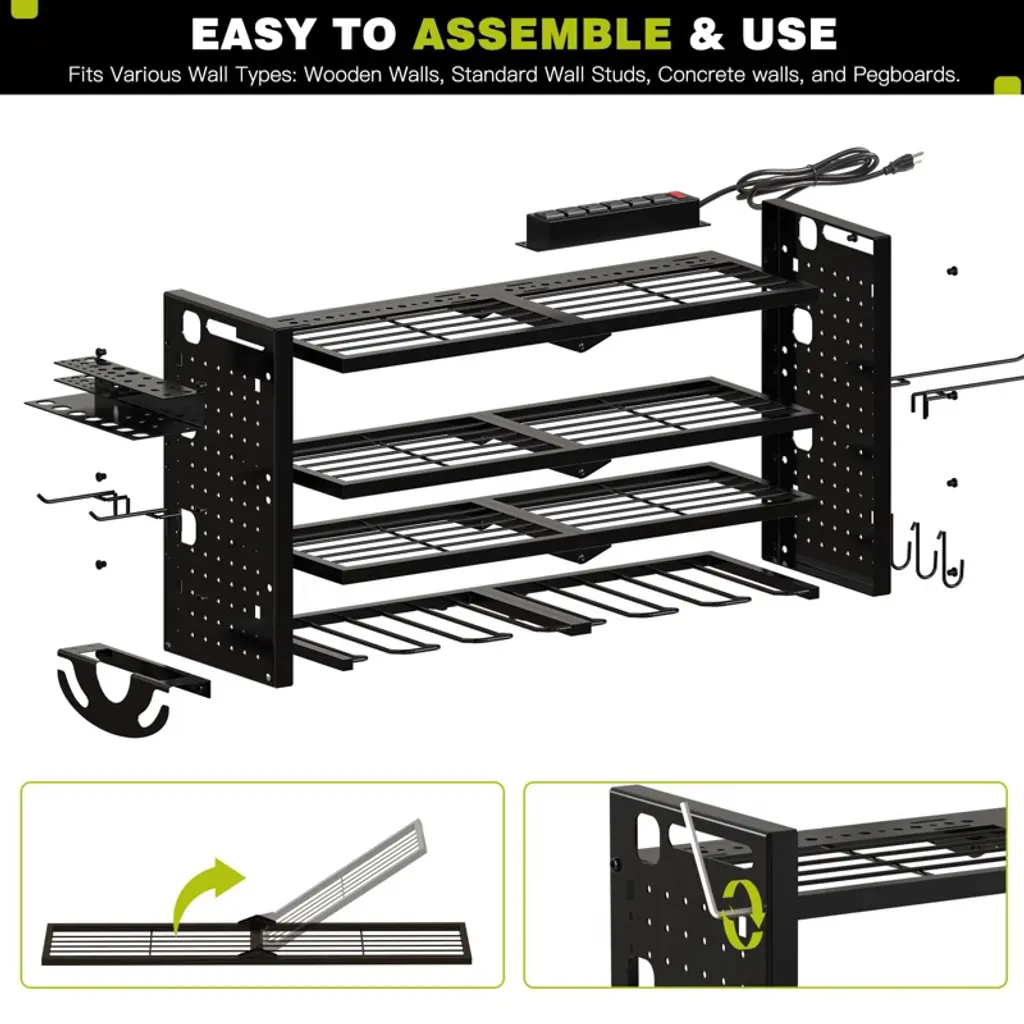 EASY TO ASSEMBLE & USE

Fits Various Wall Types: Wooden Walls, Standard Wall Studs, Concrete walls, and Pegboards.