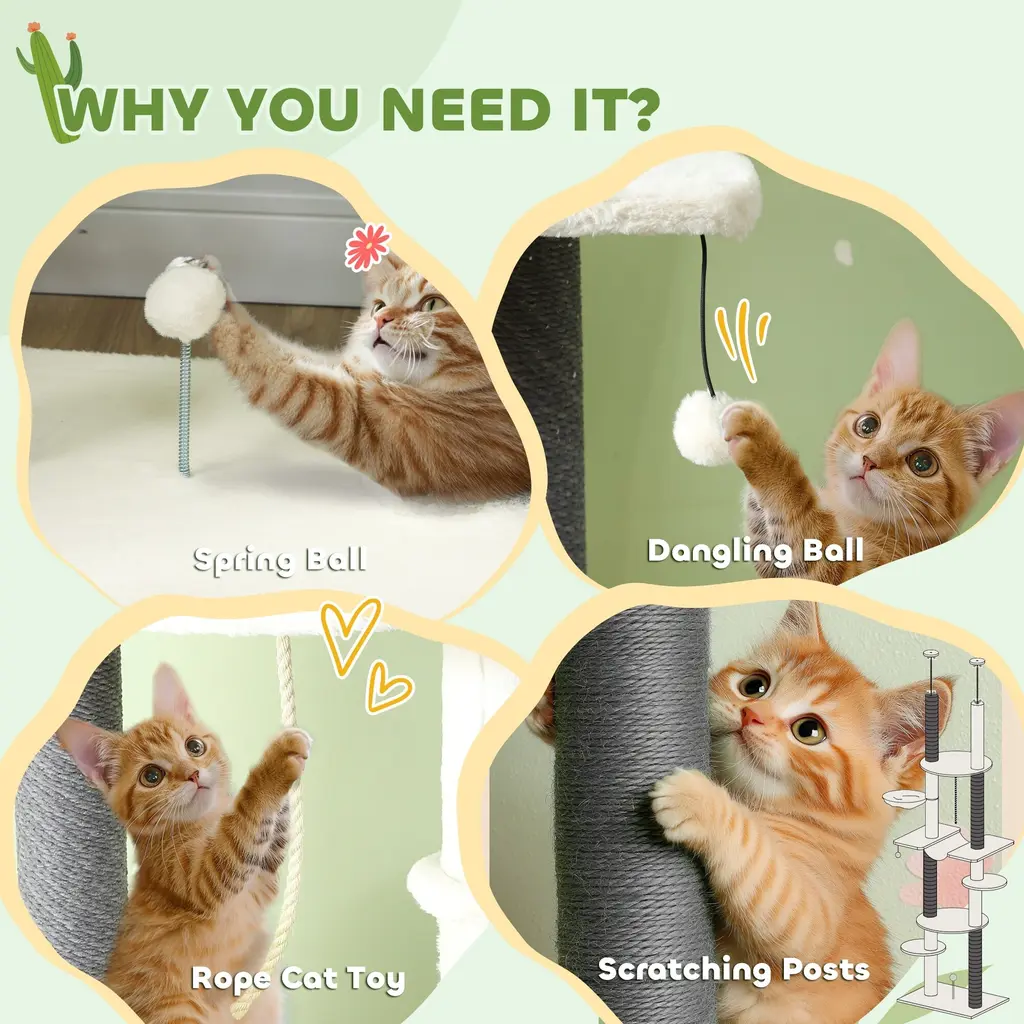 WHY YOU NEED IT?

Spring Ball

Dangling Ball

Rope Cat Toy

Scratching Posts