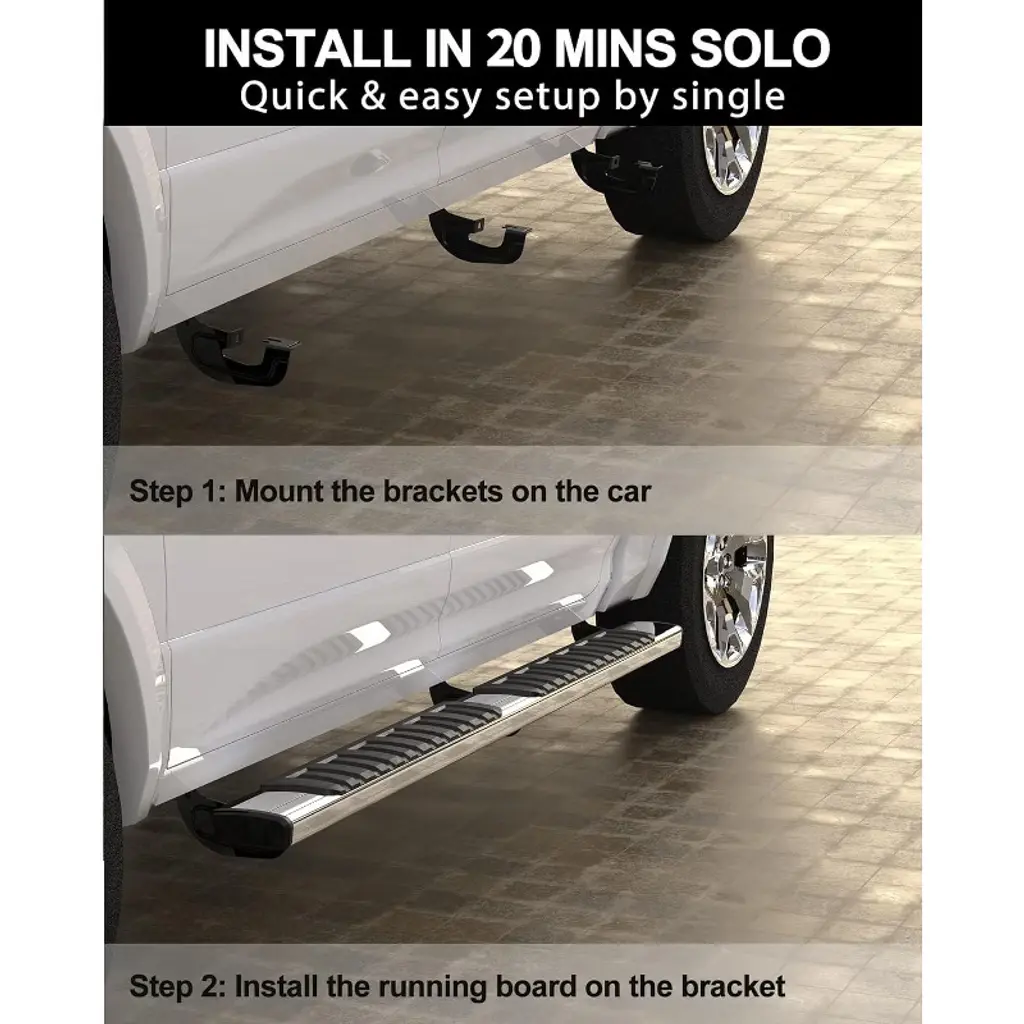 INSTALL IN 20 MINS SOLO
Quick & easy setup by single

Step 1: Mount the brackets on the car

Step 2: Install the running board on the bracket