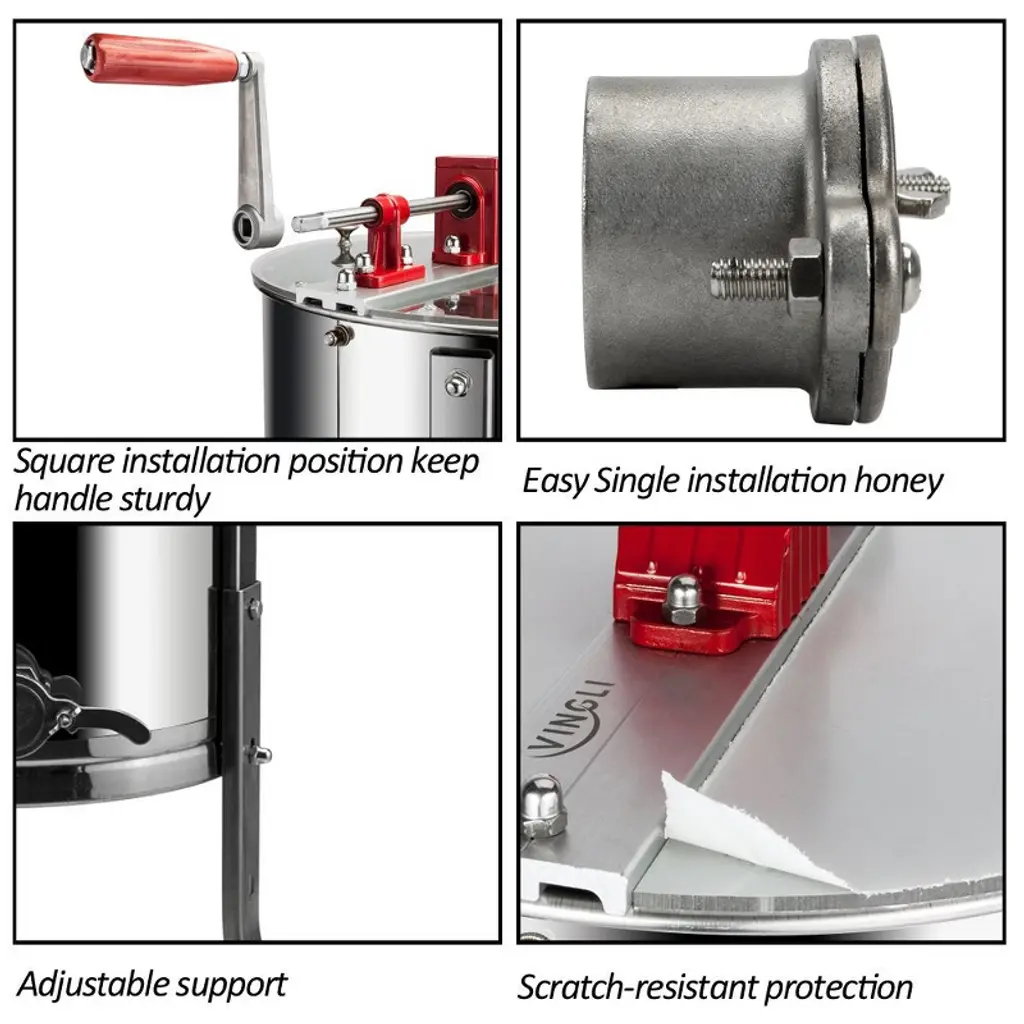 Square installation position keep handle sturdy

Easy Single installation honey

VINGLI

Adjustable support

Scratch-resistant protection