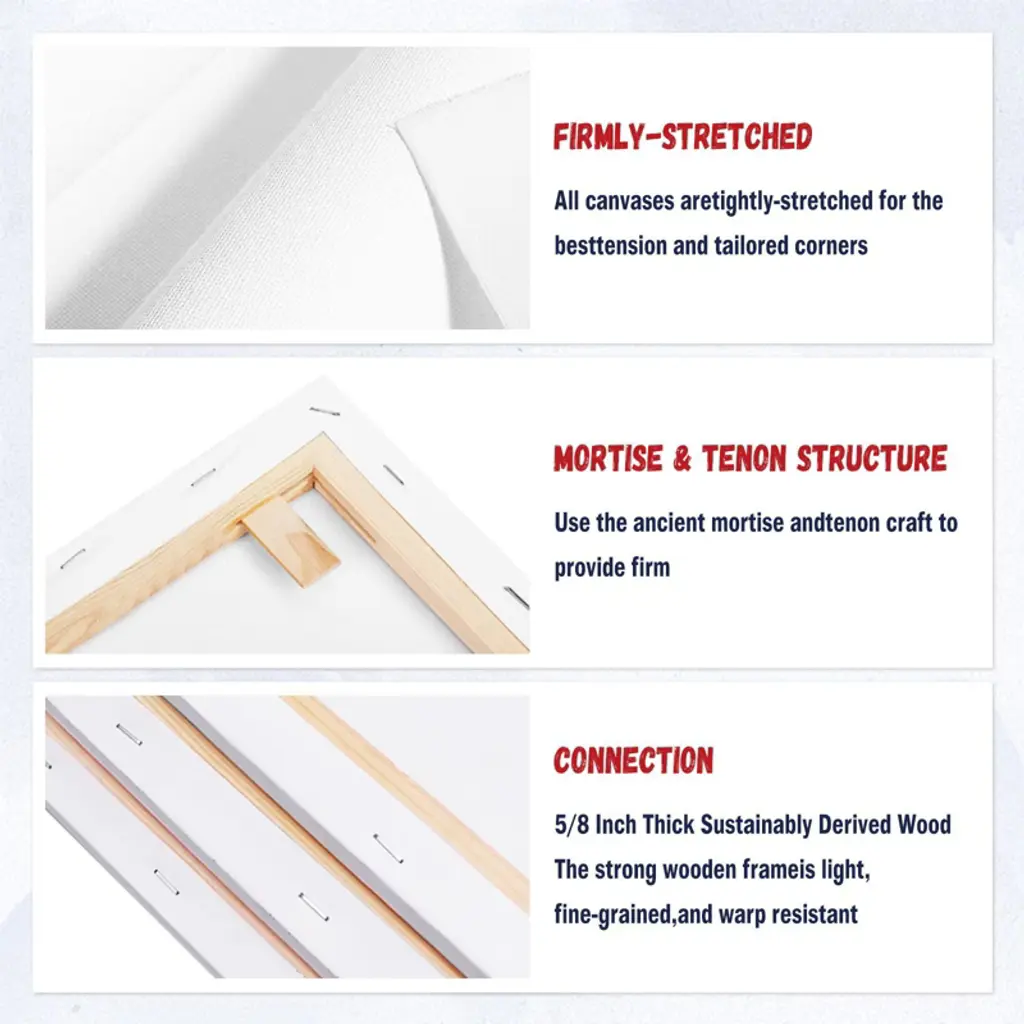 FIRMLY-STRETCHED

All canvases aretightly-stretched for the besttension and tailored corners

MORTISE & TENON STRUCTURE

Use the ancient mortise andtenon craft to provide firm

CONNECTION

5/8 Inch Thick Sustainably Derived Wood The strong wooden frameis light, fine-grained,and warp resistant