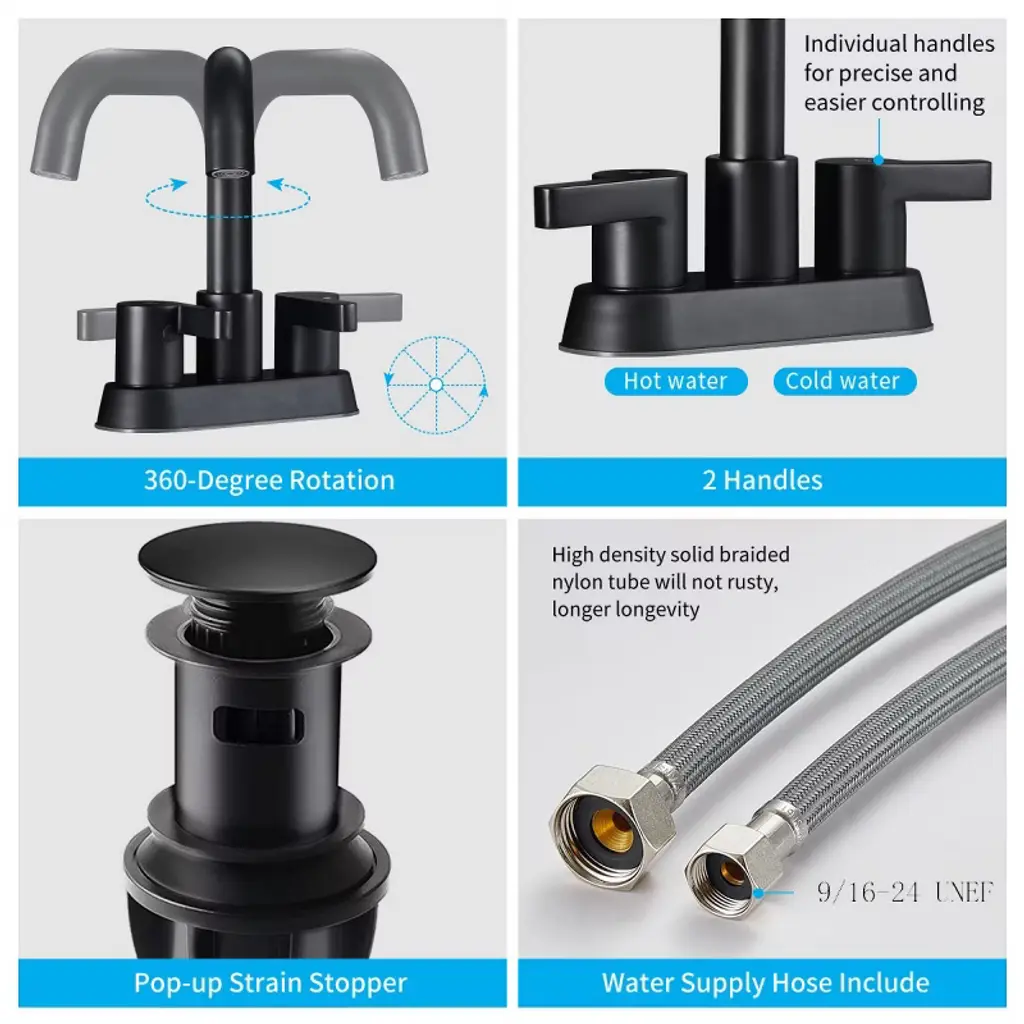 360-Degree Rotation

Individual handles for precise and easier controlling

Hot water

Cold water

2 Handles

Pop-up Strain Stopper

High density solid braided nylon tube will not rusty, longer longevity

9/16-24 UNEF

Water Supply Hose Include