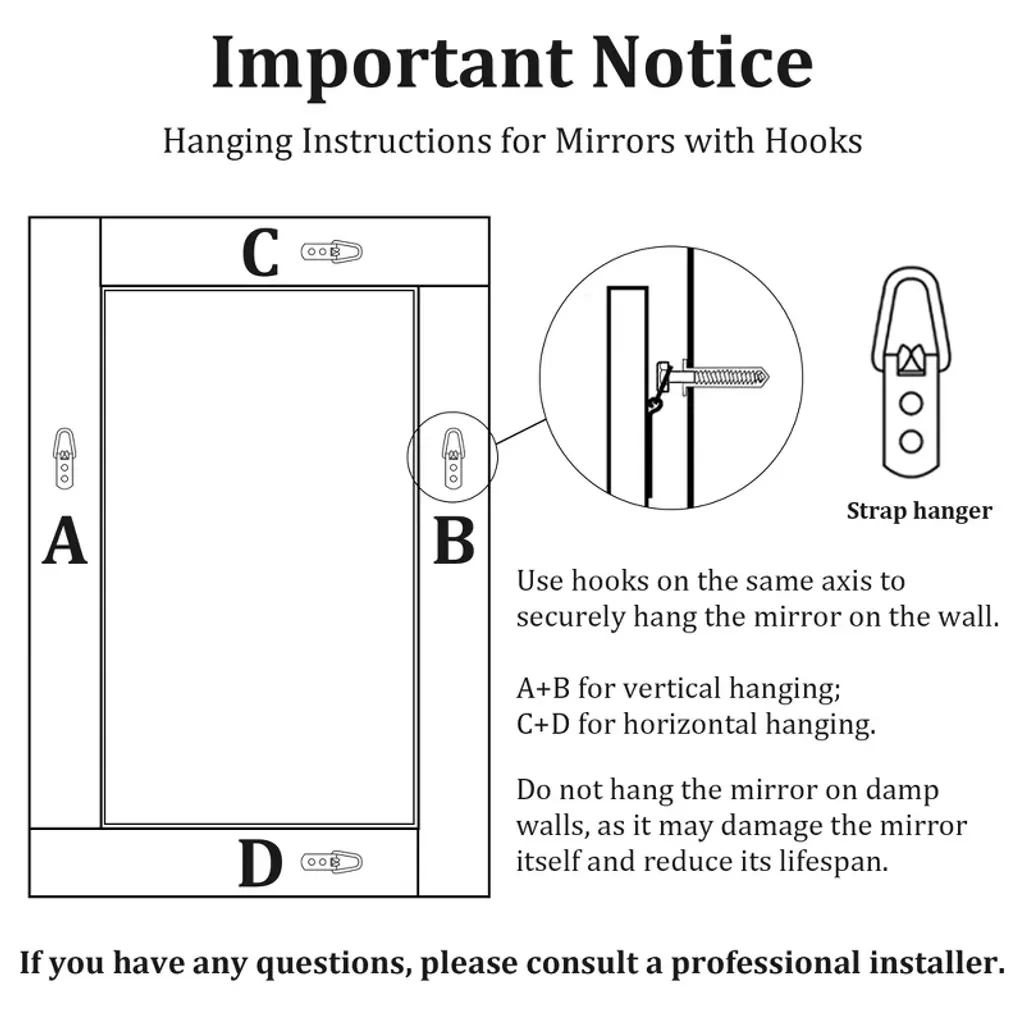 Important Notice

Hanging Instructions for Mirrors with Hooks

C

A

B

D

Strap hanger

Use hooks on the same axis to securely hang the mirror on the wall.

A+B for vertical hanging;
C+D for horizontal hanging.

Do not hang the mirror on damp walls, as it may damage the mirror itself and reduce its lifespan.

If you have any questions, please consult a professional installer.