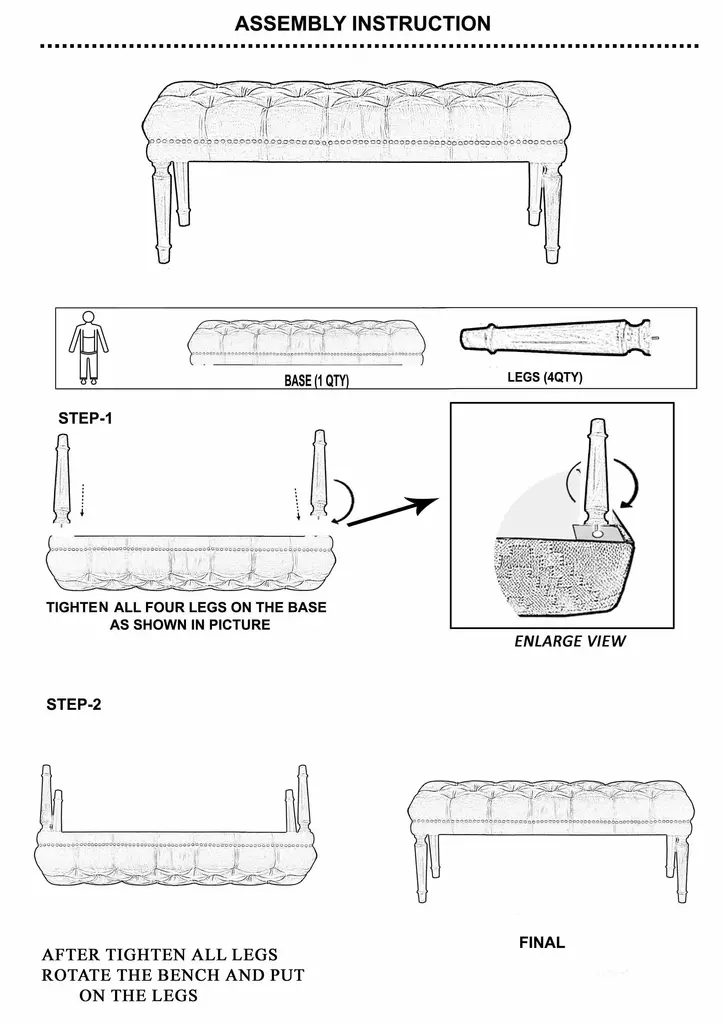 ASSEMBLY INSTRUCTION

BASE (1 QTY)

LEGS (4QTY)

STEP-1

TIGHTEN ALL FOUR LEGS ON THE BASE AS SHOWN IN PICTURE

ENLARGE VIEW

STEP-2

AFTER TIGHTEN ALL LEGS ROTATE THE BENCH AND PUT ON THE LEGS

FINAL