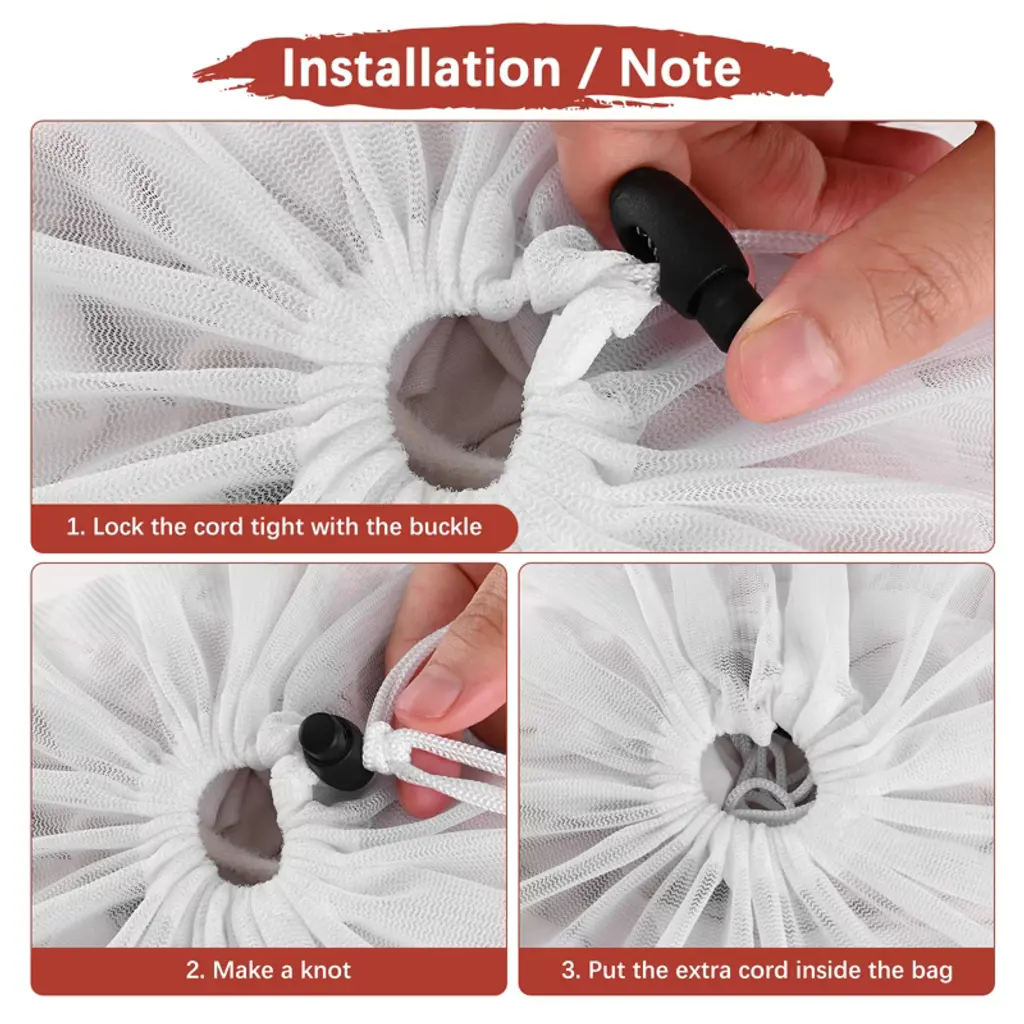 Installation / Note

1. Lock the cord tight with the buckle

2. Make a knot

3. Put the extra cord inside the bag