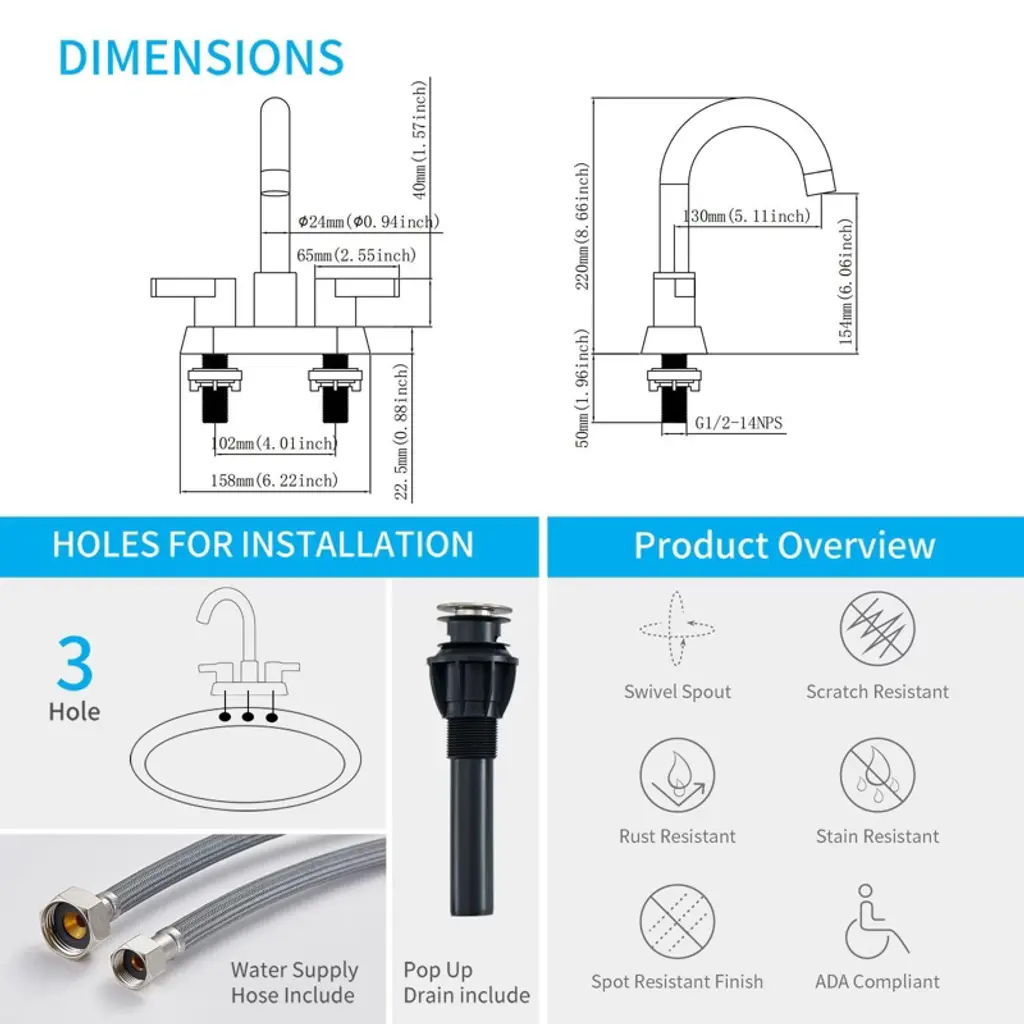 DIMENSIONS

40mm(1.57inch)
Φ24mm(Φ0.94inch)
65mm(2.55inch)
102mm(4.01inch)
158mm(6.22inch)
22.5mm(0.88inch)

220mm(8.66inch)
130mm(5.11inch)
154mm(6.06inch)
50mm(1.96inch)
G1/2-14NPS

HOLES FOR INSTALLATION

3
Hole

Water Supply Hose Include

Pop Up Drain include

Product Overview

Swivel Spout
Scratch Resistant
Rust Resistant
Stain Resistant
Spot Resistant Finish
ADA Compliant